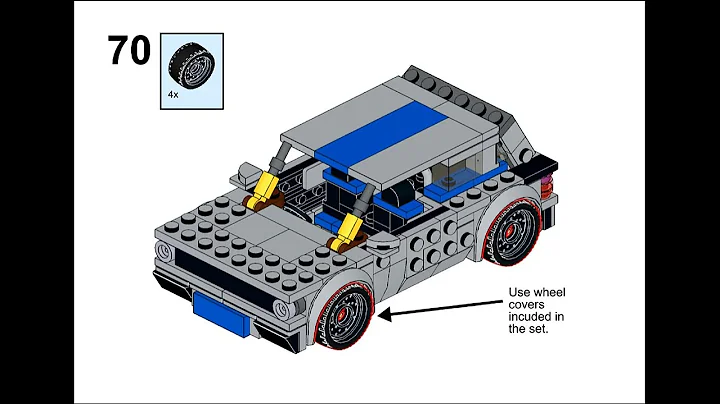 70

4x

Use wheel covers incuded in the set.