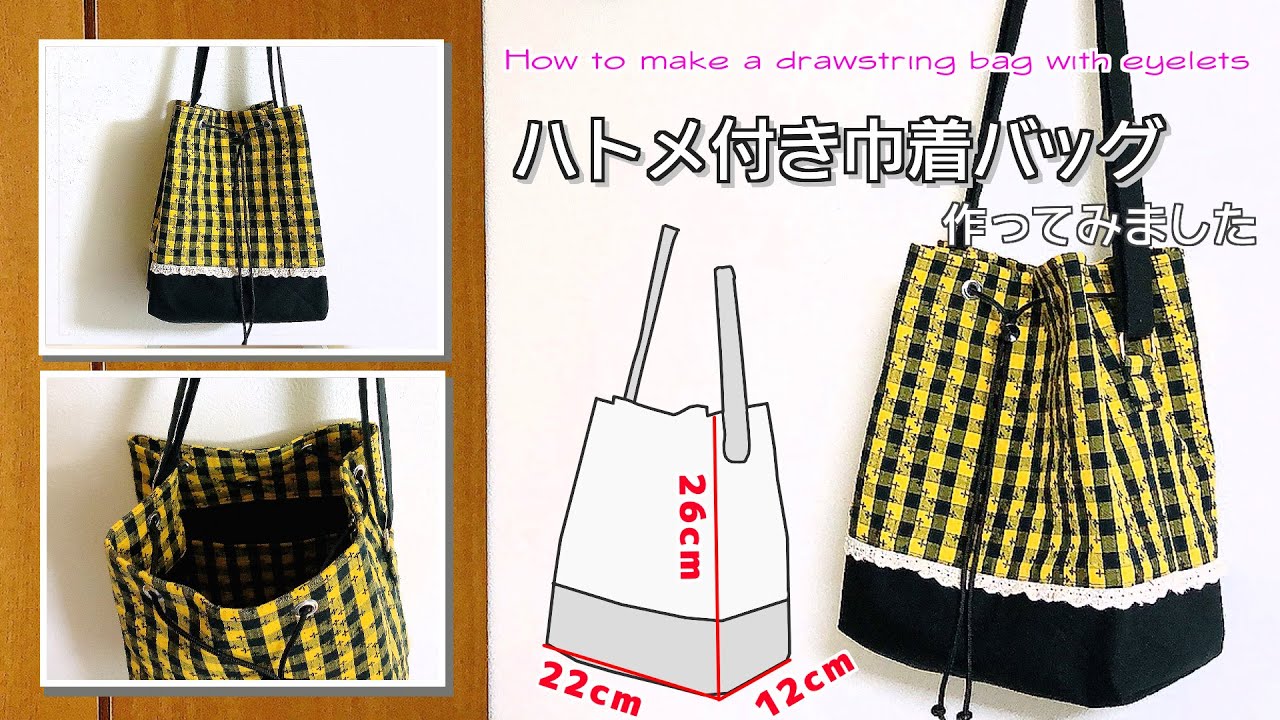 How to make a drawstring bag with eyelets

ハトメ付き巾着バッグ

作ってみました

26cm

22cm

12cm