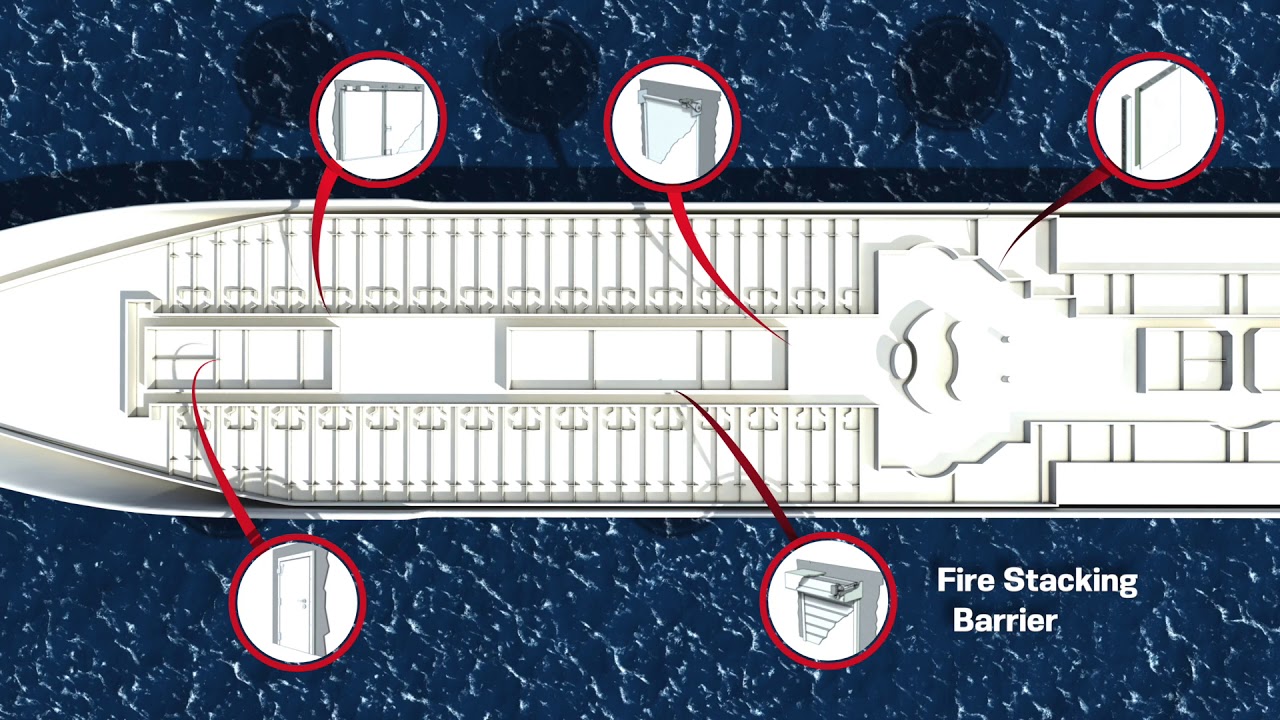 Fire Stacking Barrier