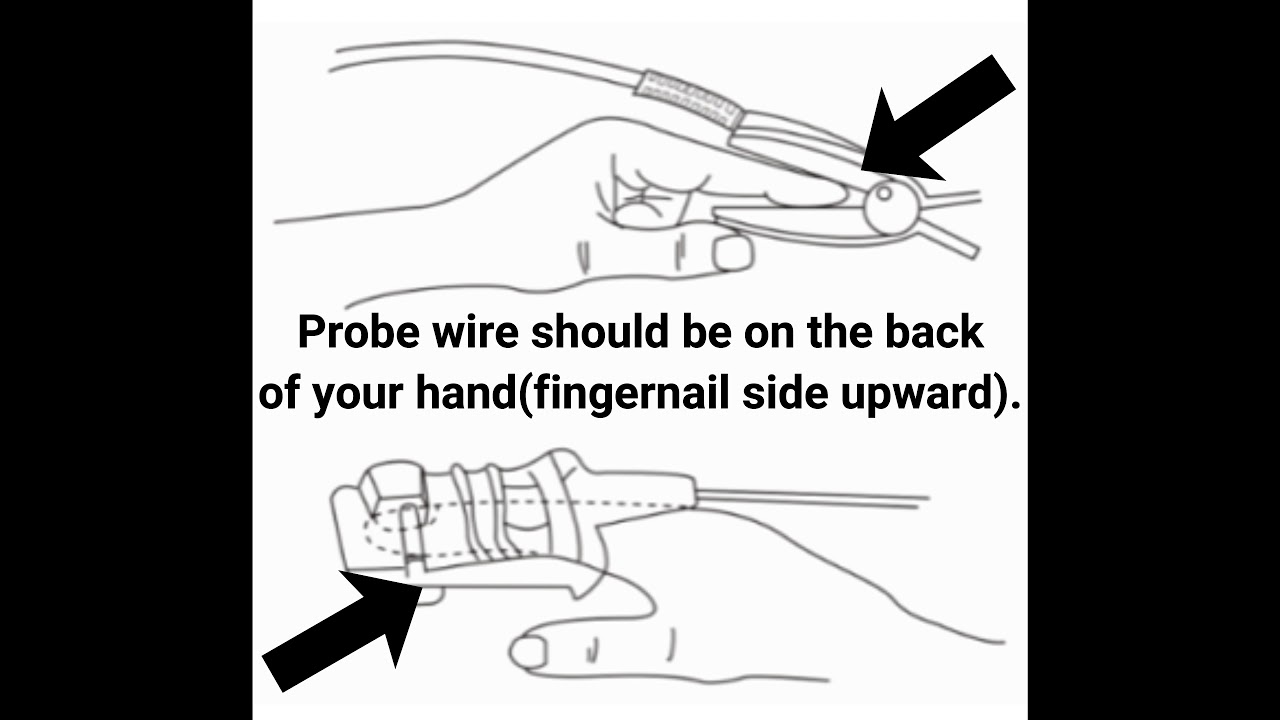 Probe wire should be on the back of your hand(fingernail side upward).