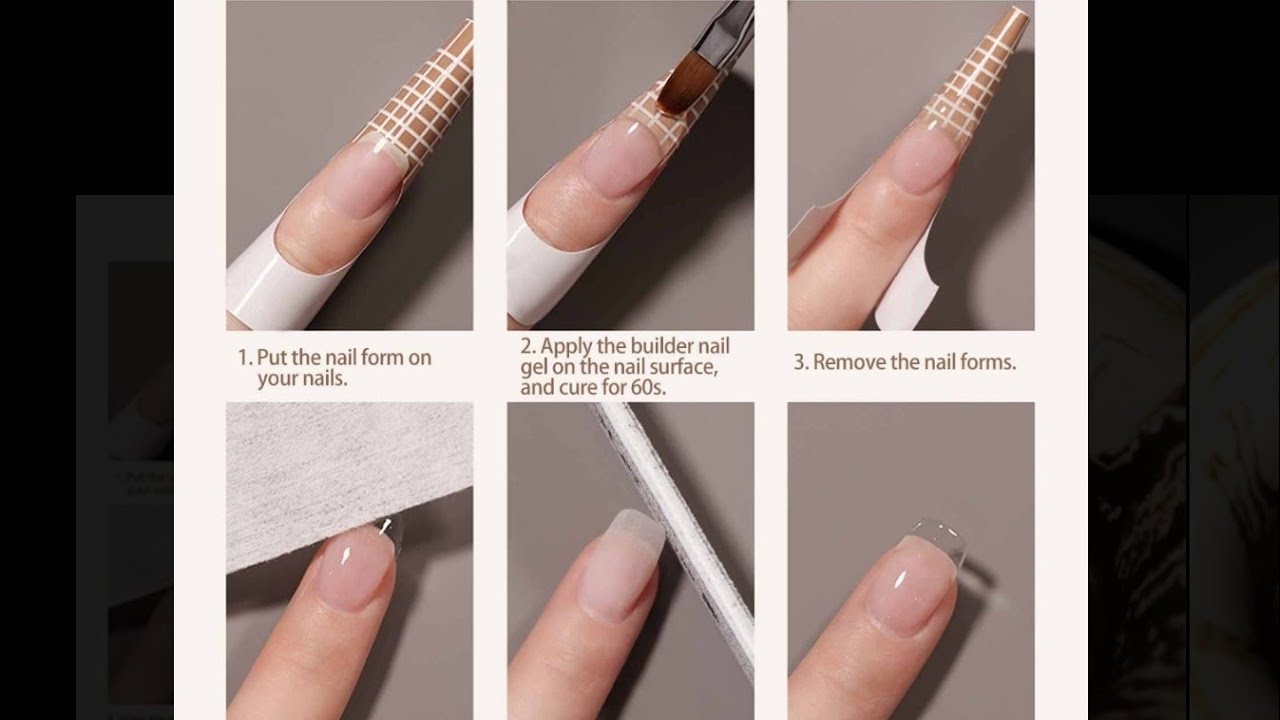 1. Put the nail form on your nails.

2. Apply the builder nail gel on the nail surface, and cure for 60s.

3. Remove the nail forms.