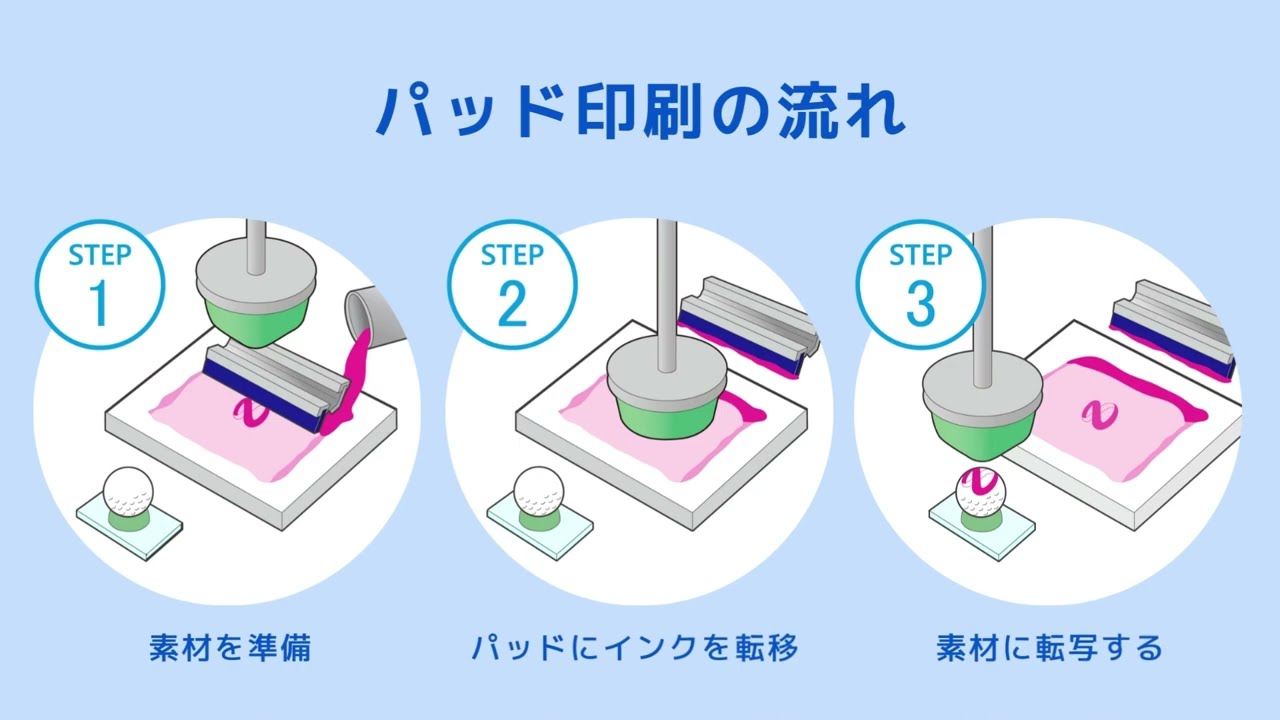 パッド印刷の流れ

STEP 1

素材を準備

STEP 2

パッドにインクを転移

STEP 3

素材に転写する