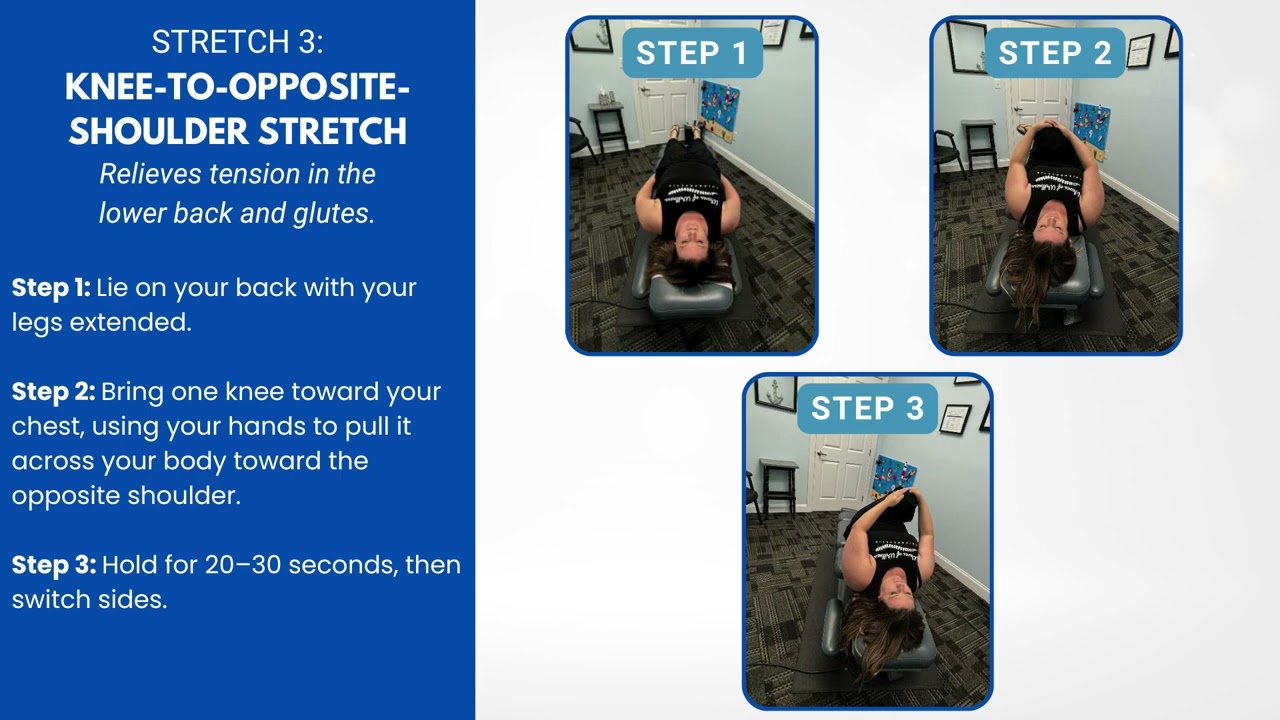 STRETCH 3:
KNEE-TO-OPPOSITE-SHOULDER STRETCH
Relieves tension in the lower back and glutes.

Step 1: Lie on your back with your legs extended.

Step 2: Bring one knee toward your chest, using your hands to pull it across your body toward the opposite shoulder.

Step 3: Hold for 20–30 seconds, then switch sides.

STEP 1

STEP 2

STEP 3