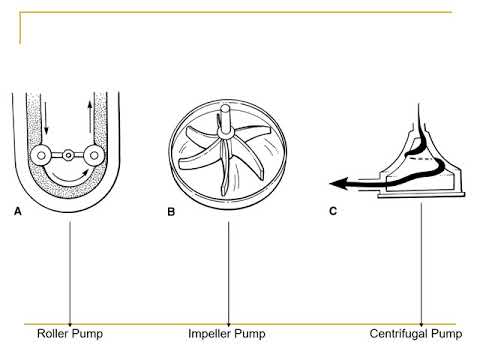 A

B

C

Roller Pump

Impeller Pump

Centrifugal Pump