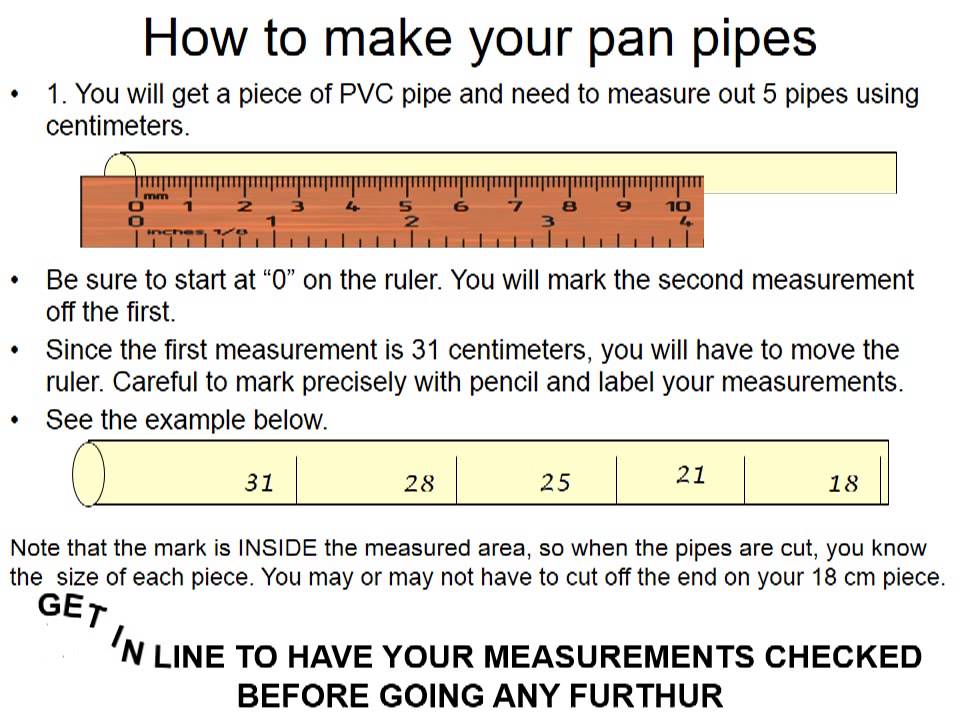 How to make your pan pipes

• 1. You will get a piece of PVC pipe and need to measure out 5 pipes using centimeters.

mm
0 1 2 3 4 5 6 7 8 9 10
0 1 2 3 4
inches 1/8

• Be sure to start at "0" on the ruler. You will mark the second measurement off the first.

• Since the first measurement is 31 centimeters, you will have to move the ruler. Careful to mark precisely with pencil and label your measurements.

• See the example below.

31 28 25 21 18

Note that the mark is INSIDE the measured area, so when the pipes are cut, you know the size of each piece. You may or may not have to cut off the end on your 18 cm piece.

GET IN LINE TO HAVE YOUR MEASUREMENTS CHECKED BEFORE GOING ANY FURTHUR