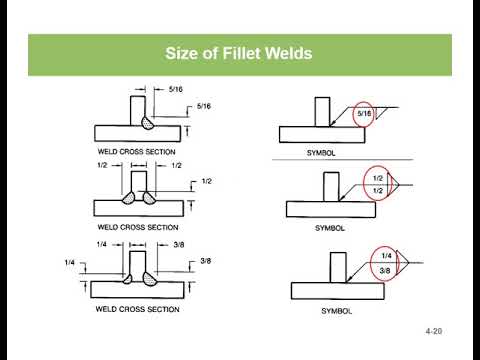 Size of Fillet Welds

5/16

5/16

WELD CROSS SECTION

5/16

SYMBOL

1/2

1/2

1/2

WELD CROSS SECTION

1/2

1/2

SYMBOL

1/4

3/8

1/4

3/8

WELD CROSS SECTION

1/4

3/8

SYMBOL

4-20