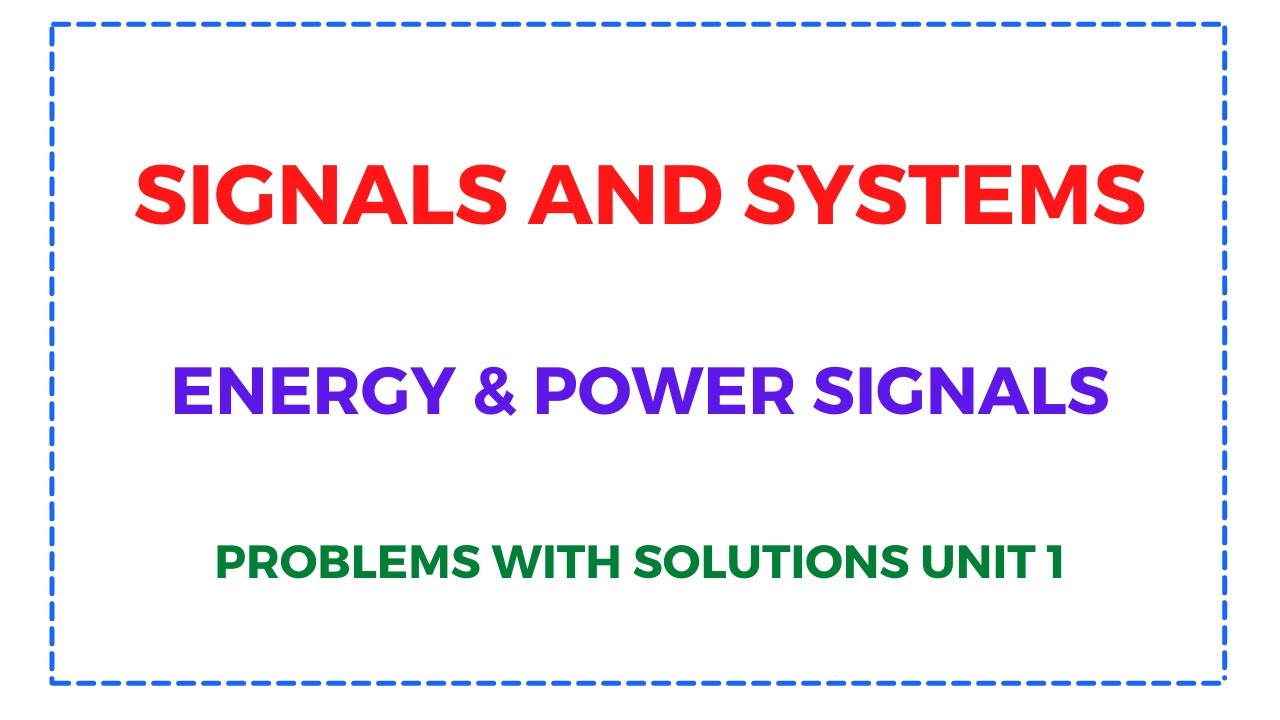 SIGNALS AND SYSTEMS

ENERGY & POWER SIGNALS

PROBLEMS WITH SOLUTIONS UNIT 1