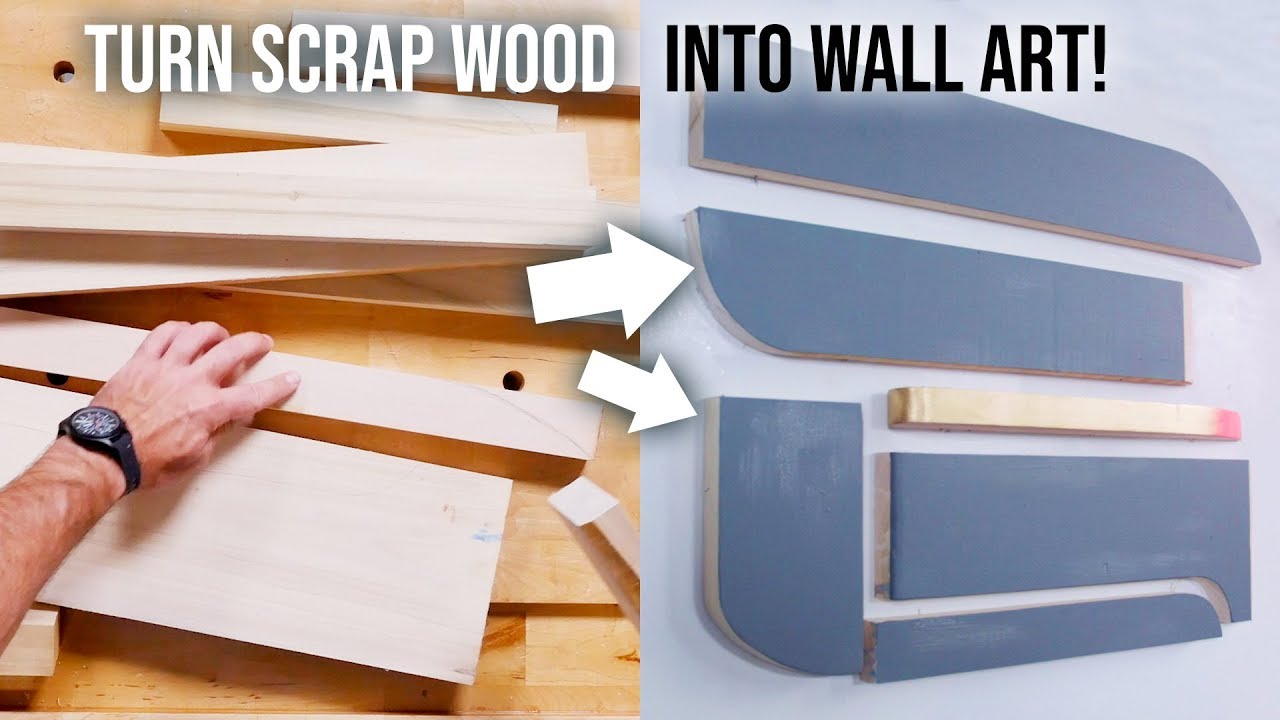 TURN SCRAP WOOD INTO WALL ART!