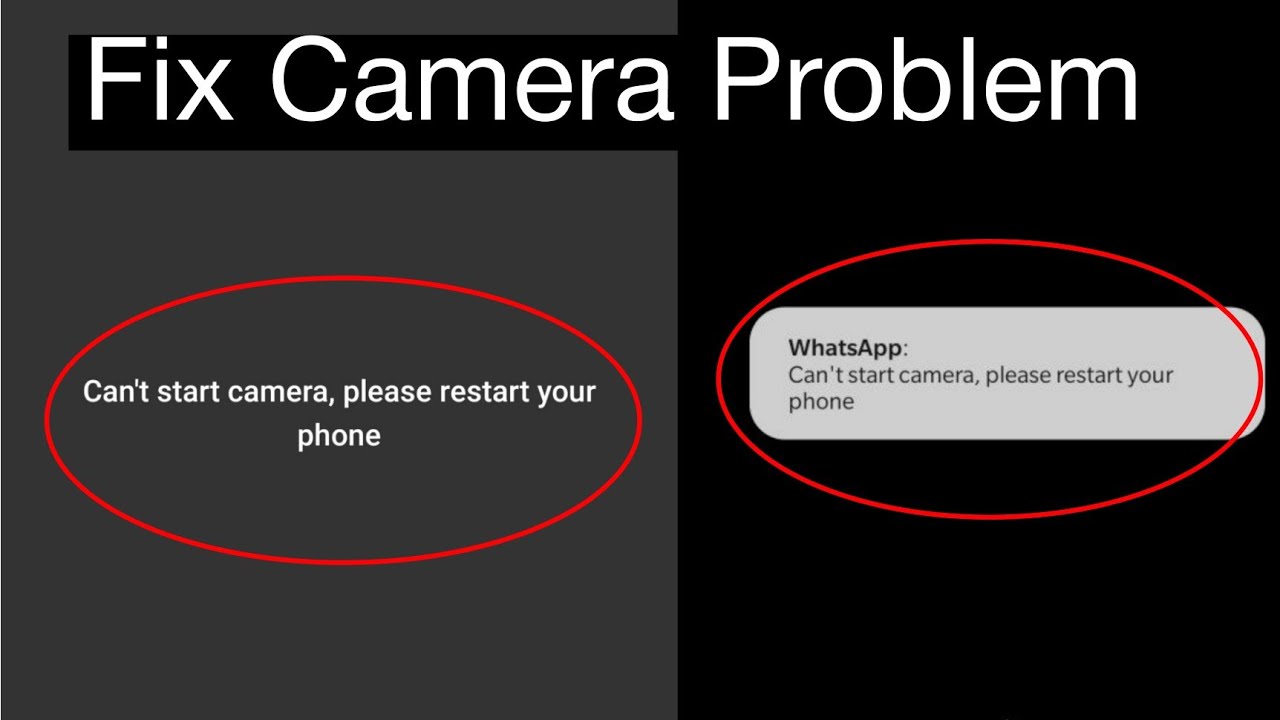 Fix Camera Problem

Can't start camera, please restart your phone

WhatsApp:
Can't start camera, please restart your phone