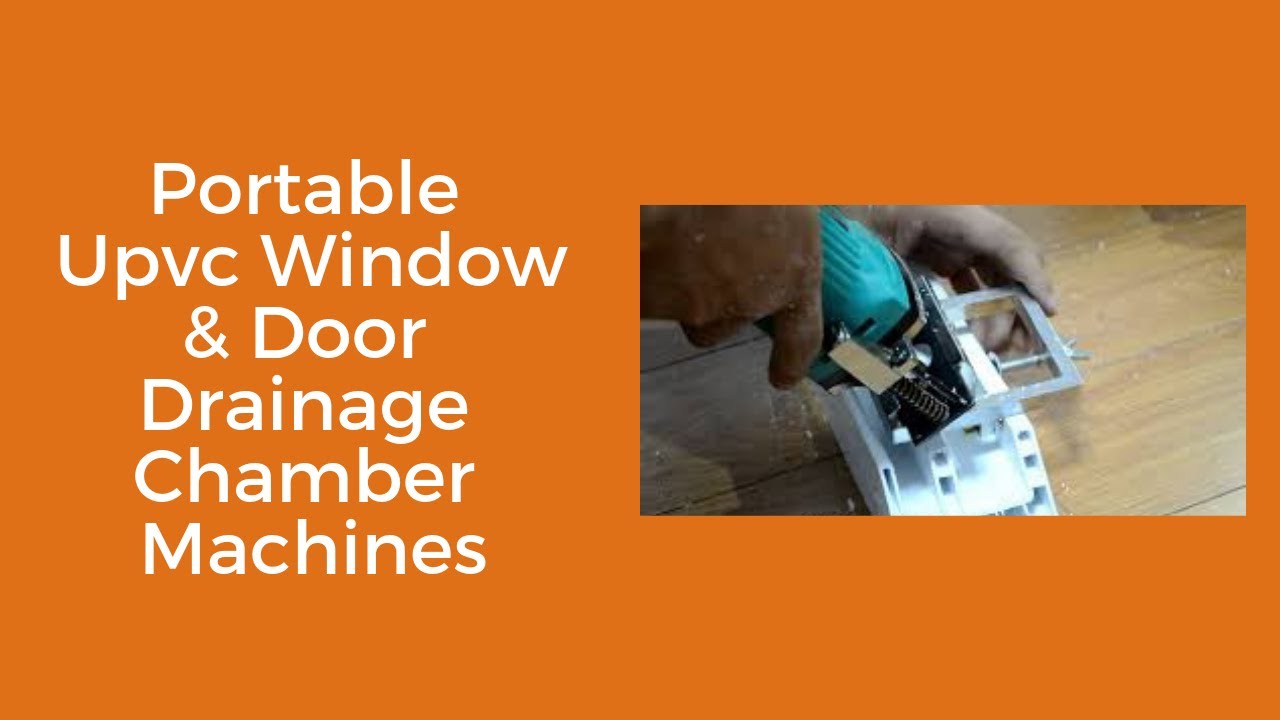 Portable Upvc Window & Door Drainage Chamber Machines