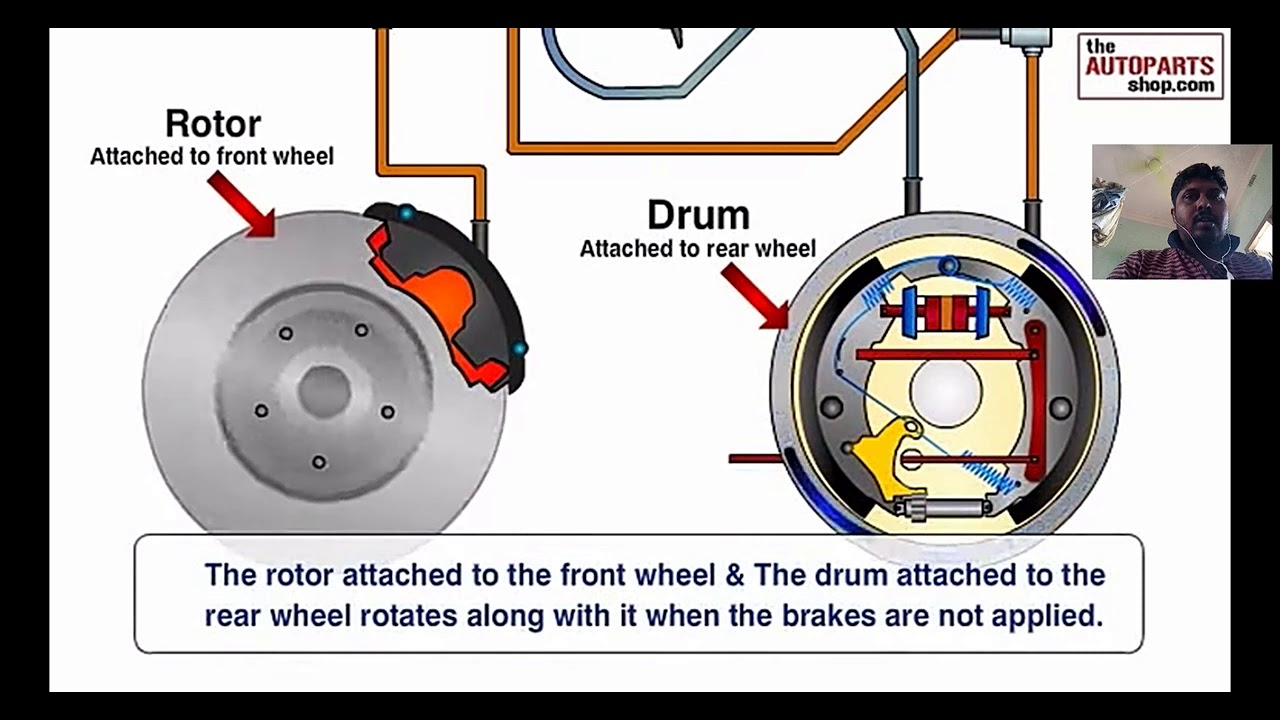 the AUTOPARTS shop.com

Rotor
Attached to front wheel

Drum
Attached to rear wheel

The rotor attached to the front wheel & The drum attached to the rear wheel rotates along with it when the brakes are not applied.