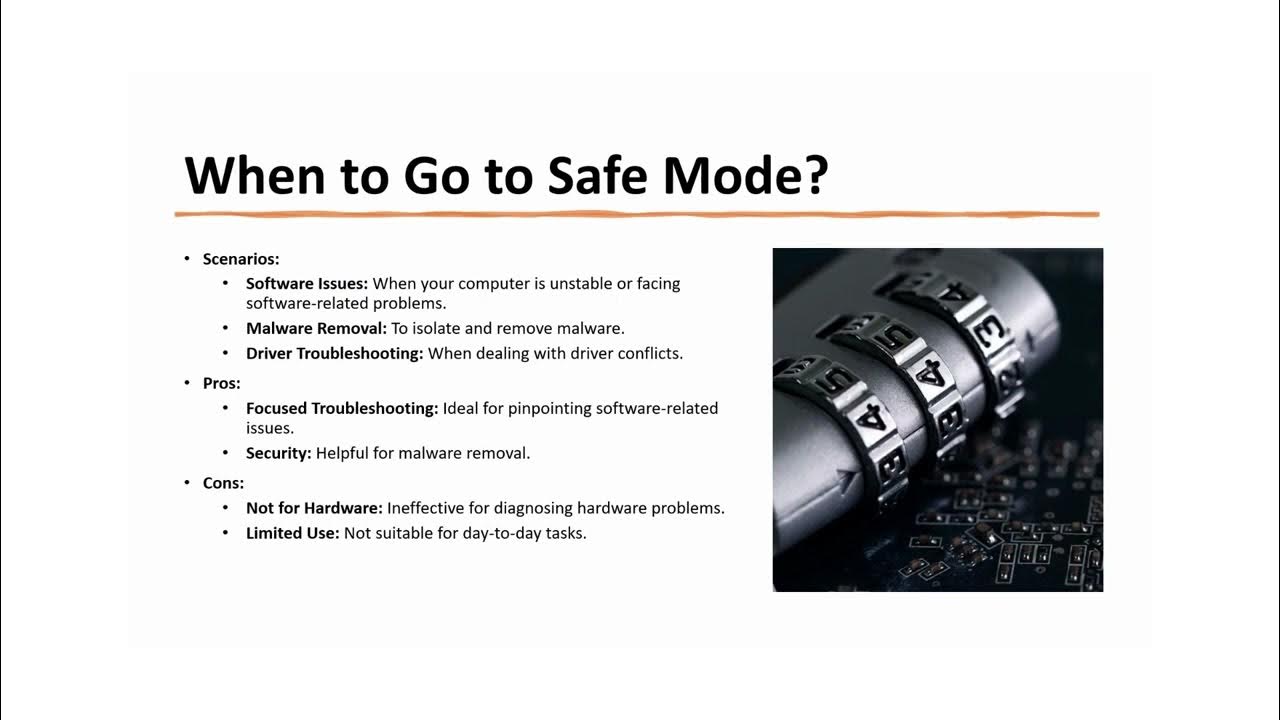 When to Go to Safe Mode?

• Scenarios:
  • Software Issues: When your computer is unstable or facing software-related problems.
  • Malware Removal: To isolate and remove malware.
  • Driver Troubleshooting: When dealing with driver conflicts.
• Pros:
  • Focused Troubleshooting: Ideal for pinpointing software-related issues.
  • Security: Helpful for malware removal.
• Cons:
  • Not for Hardware: Ineffective for diagnosing hardware problems.
  • Limited Use: Not suitable for day-to-day tasks.