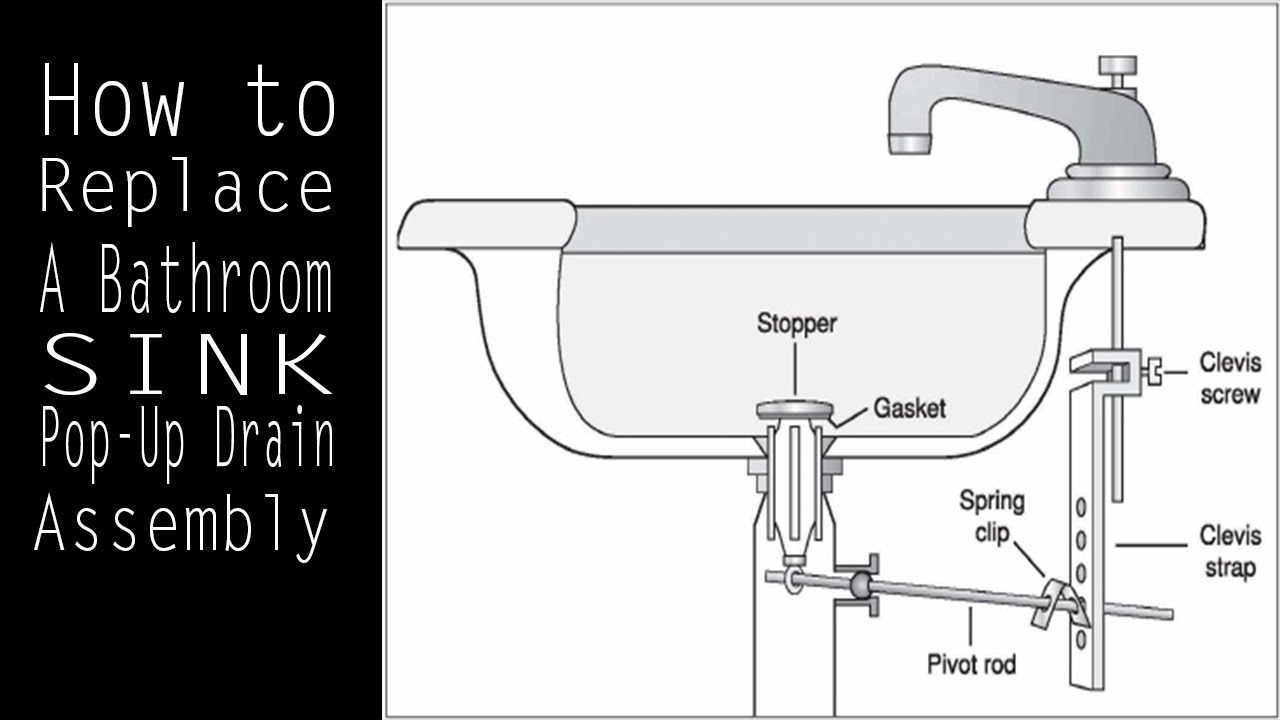 How to Replace A Bathroom SINK Pop-Up Drain Assembly

Stopper
Gasket
Clevis screw
Spring clip
Clevis strap
Pivot rod