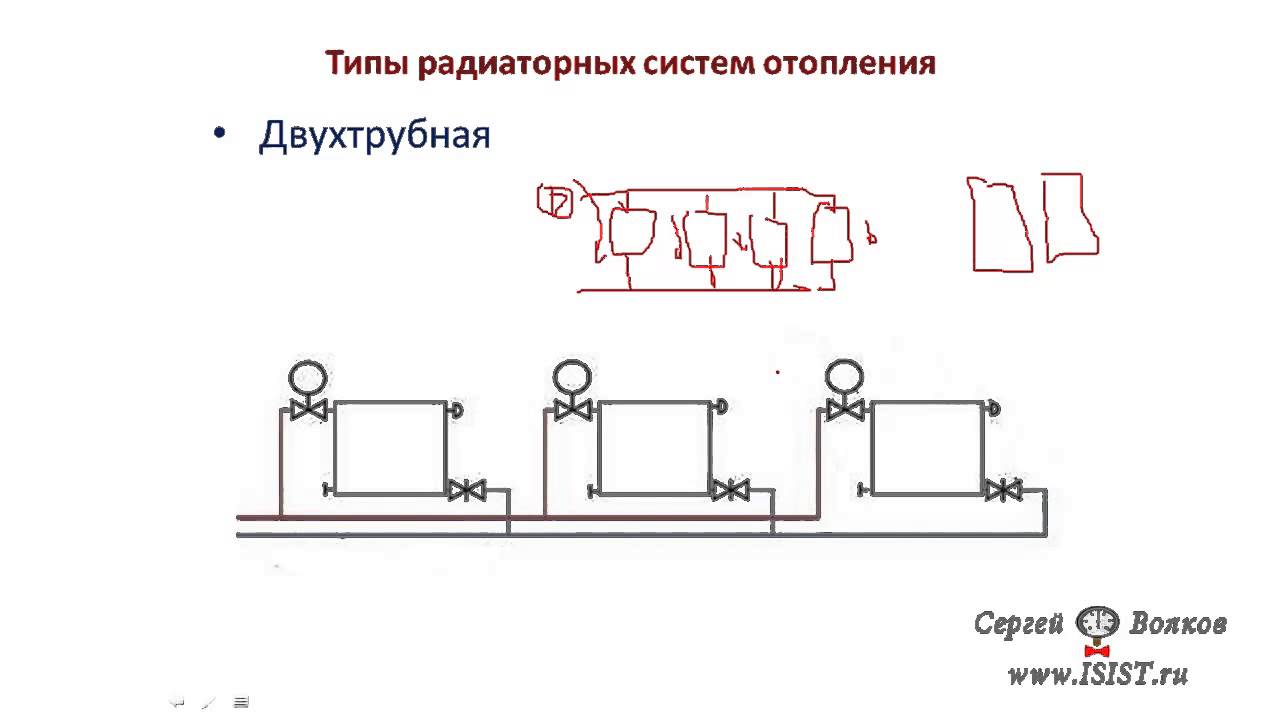 Типы радиаторных систем отопления

• Двухтрубная

Сергей Волков
www.ISIST.ru