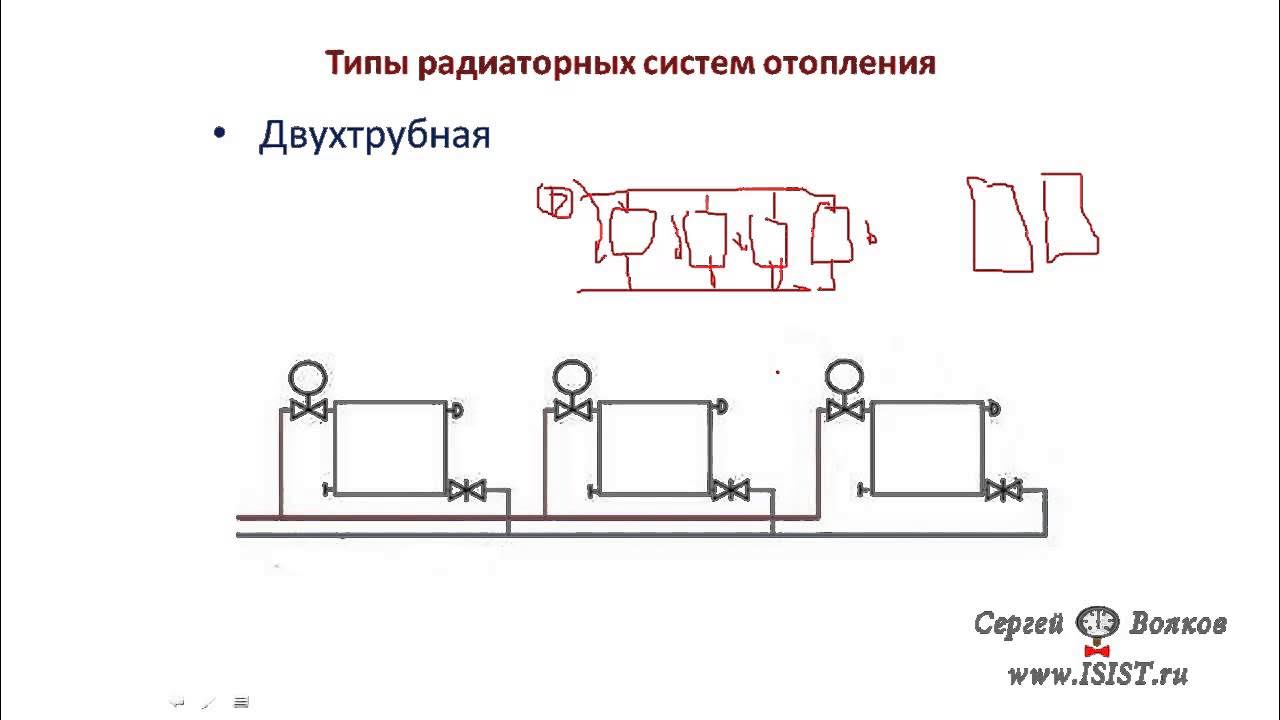 Типы радиаторных систем отопления

• Двухтрубная

Сергей Волков
www.ISIST.ru