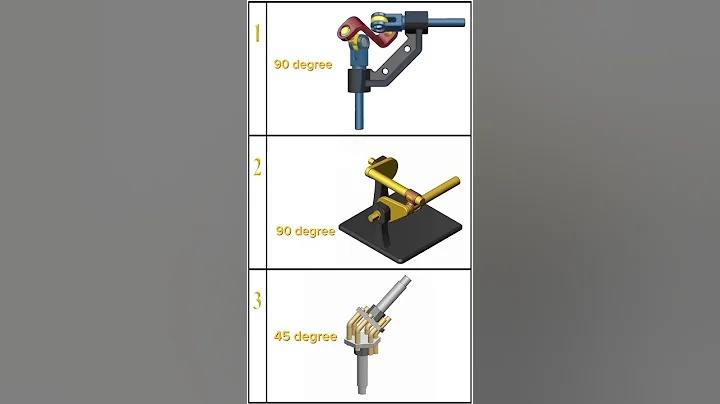 1
90 degree

2
90 degree

3
45 degree