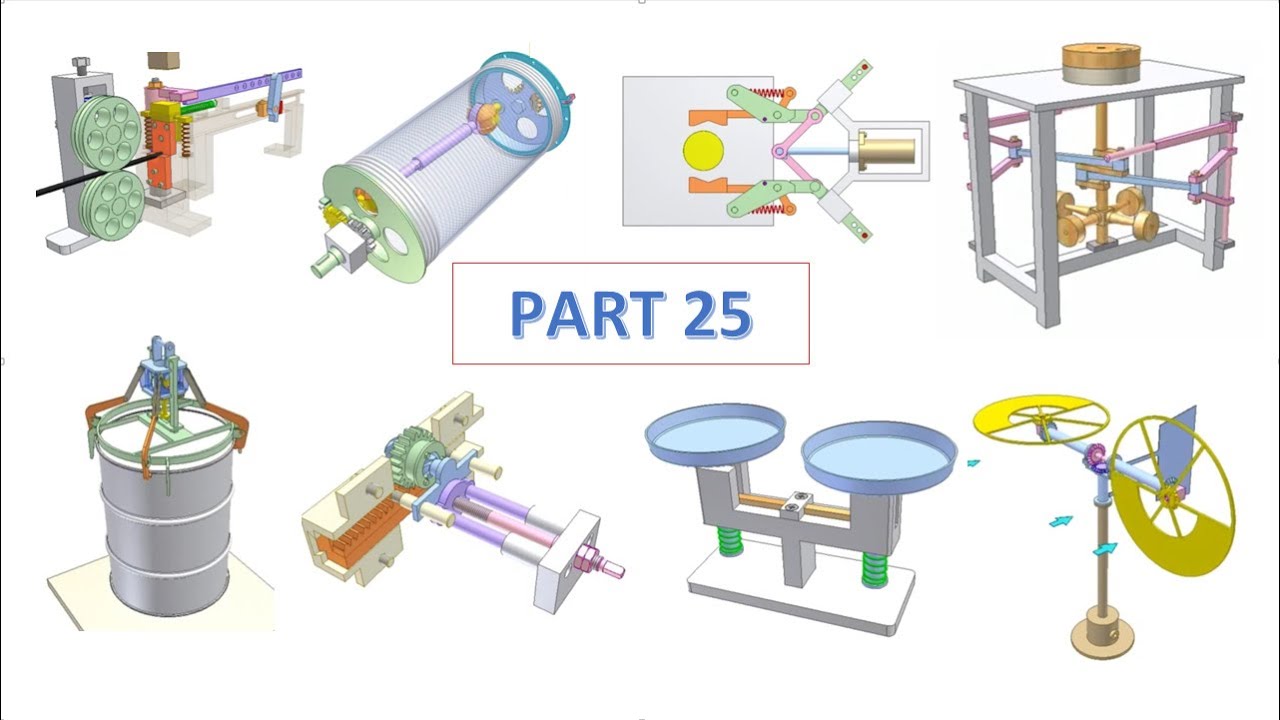 PART 25