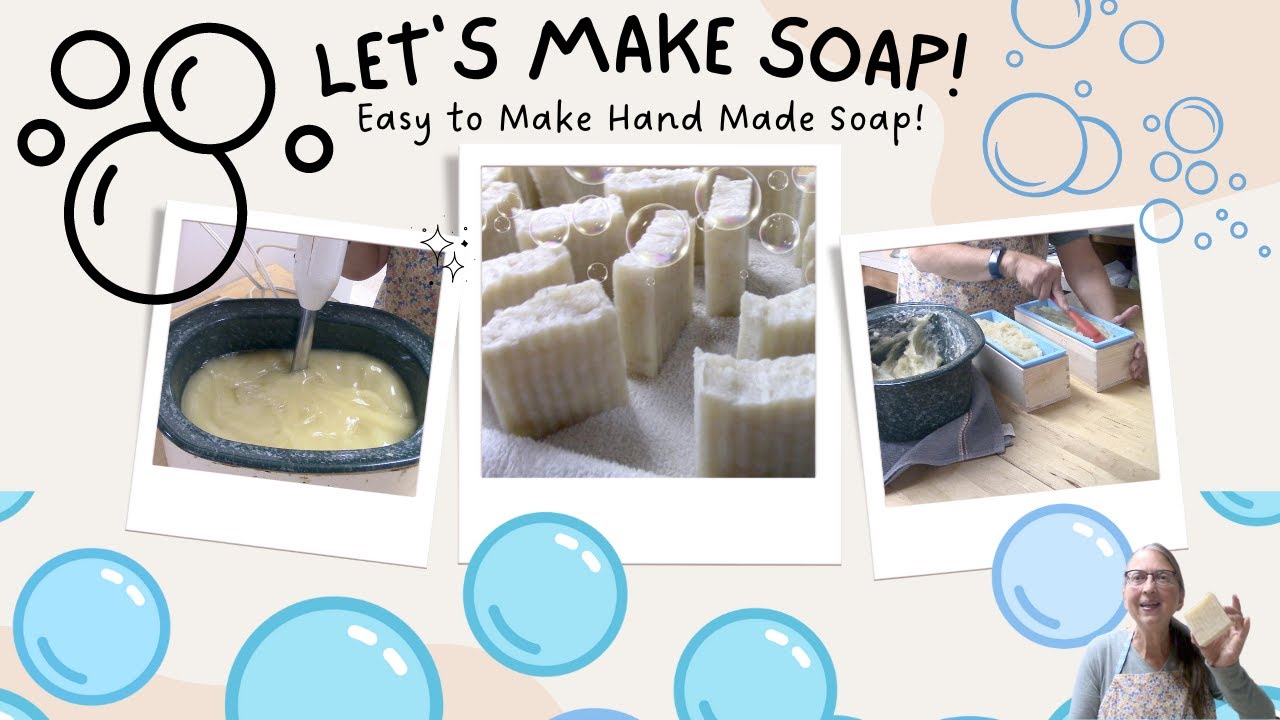 LET'S MAKE SOAP!
Easy to Make Hand Made Soap!