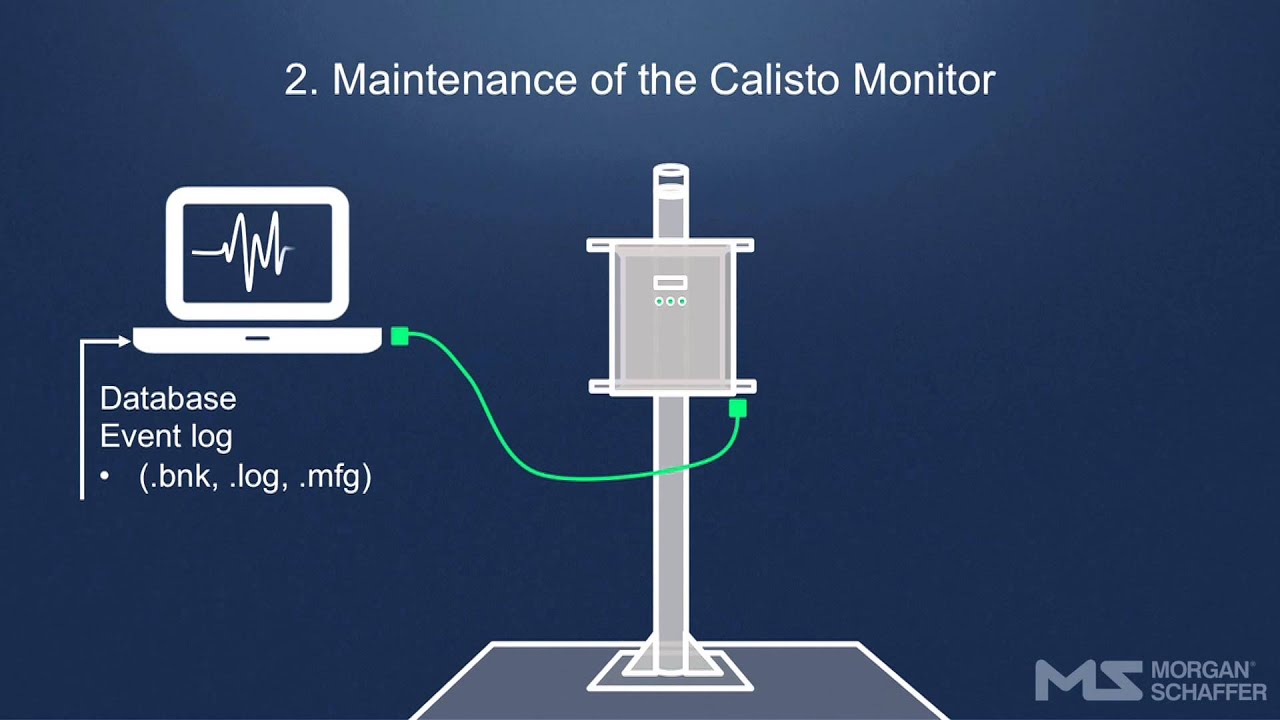 2. Maintenance of the Calisto Monitor

Database
Event log
• (.bnk, .log, .mfg)

MS MORGAN® SCHAFFER