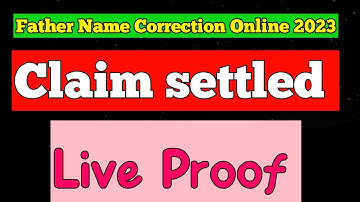 Father Name Correction Online 2023

Claim settled

Live Proof