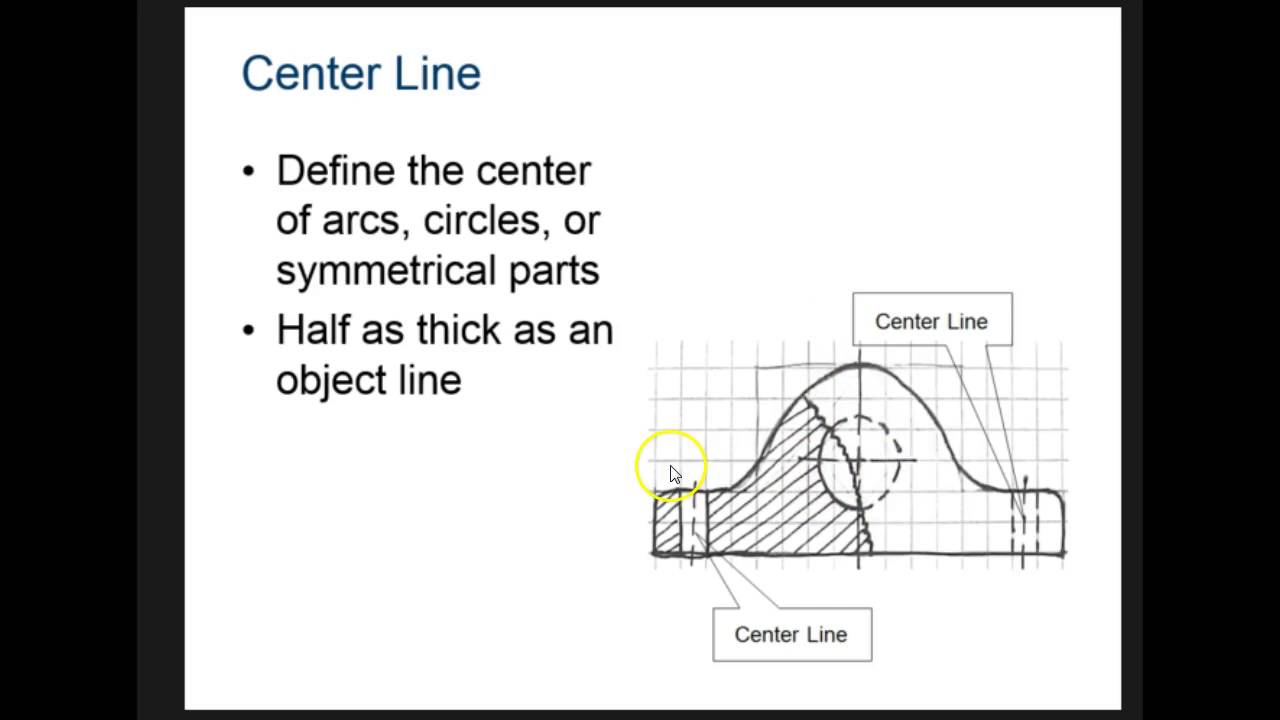 Center Line

• Define the center of arcs, circles, or symmetrical parts

• Half as thick as an object line

Center Line

Center Line