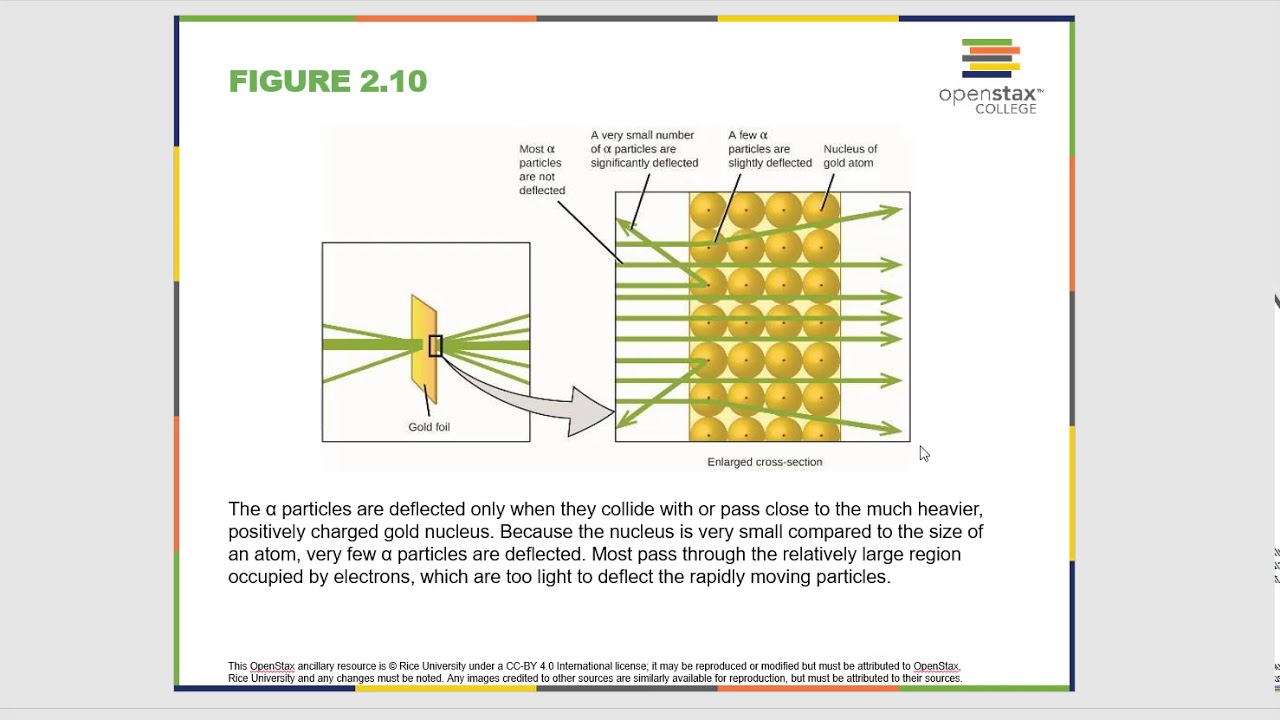 FIGURE 2.10

openstax™ COLLEGE

Most α particles are not deflected

A very small number of α particles are significantly deflected

A few α particles are slightly deflected

Nucleus of gold atom

Gold foil

Enlarged cross-section

The α particles are deflected only when they collide with or pass close to the much heavier, positively charged gold nucleus. Because the nucleus is very small compared to the size of an atom, very few α particles are deflected. Most pass through the relatively large region occupied by electrons, which are too light to deflect the rapidly moving particles.

This OpenStax ancillary resource is © Rice University under a CC-BY 4.0 International license; it may be reproduced or modified but must be attributed to OpenStax, Rice University and any changes must be noted. Any images credited to other sources are similarly available for reproduction, but must be attributed to their sources.