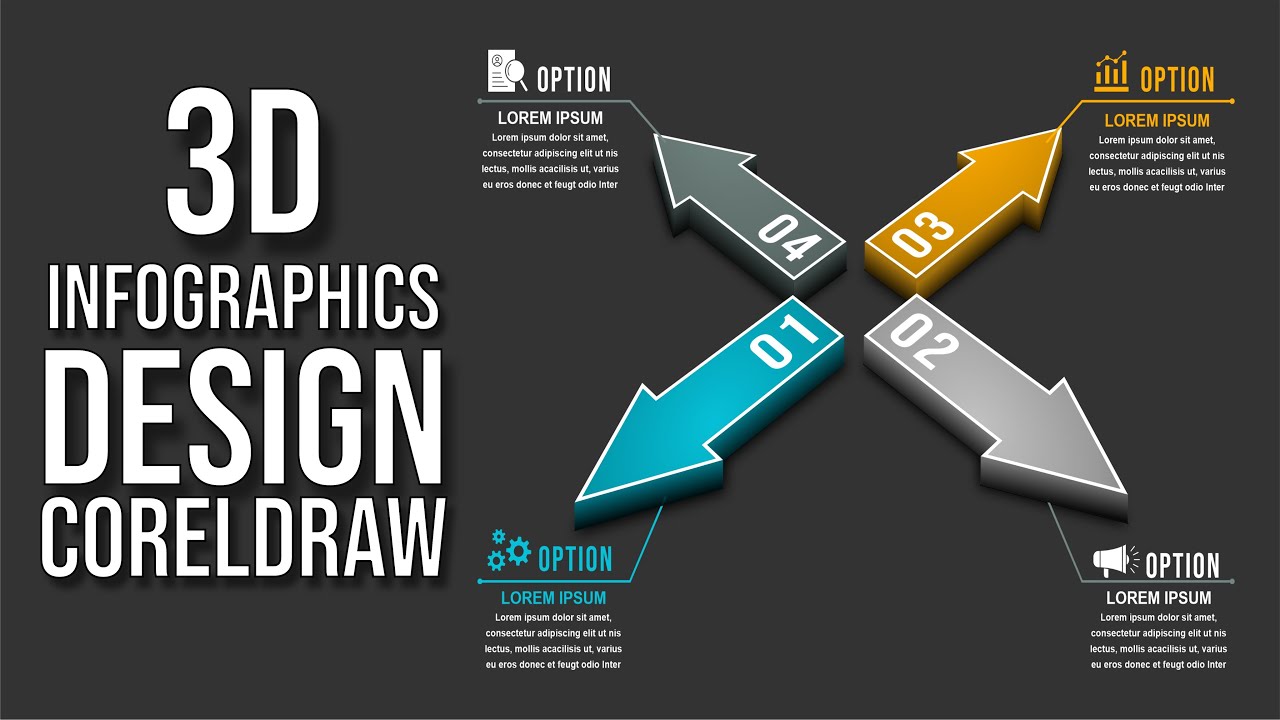 3D
INFOGRAPHICS
DESIGN
CORELDRAW

OPTION
LOREM IPSUM
Lorem ipsum dolor sit amet, consectetur adipiscing elit ut nis lectus, mollis acacilisis ut, varius eu eros donec et feugt odio Inter

OPTION
LOREM IPSUM
Lorem ipsum dolor sit amet, consectetur adipiscing elit ut nis lectus, mollis acacilisis ut, varius eu eros donec et feugt odio Inter

04

03

01

02

OPTION
LOREM IPSUM
Lorem ipsum dolor sit amet, consectetur adipiscing elit ut nis lectus, mollis acacilisis ut, varius eu eros donec et feugt odio Inter

OPTION
LOREM IPSUM
Lorem ipsum dolor sit amet, consectetur adipiscing elit ut nis lectus, mollis acacilisis ut, varius eu eros donec et feugt odio Inter