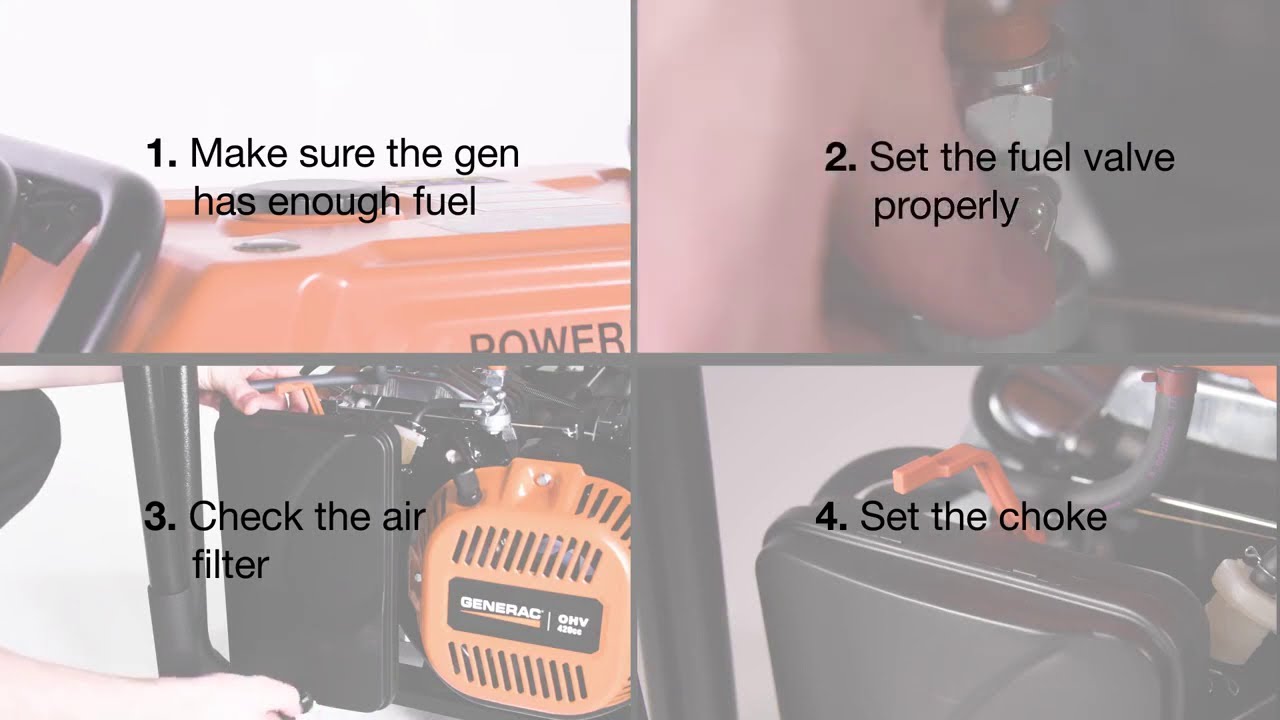 1. Make sure the gen has enough fuel

POWER

2. Set the fuel valve properly

3. Check the air filter

GENERAC OHV 420cc

4. Set the choke