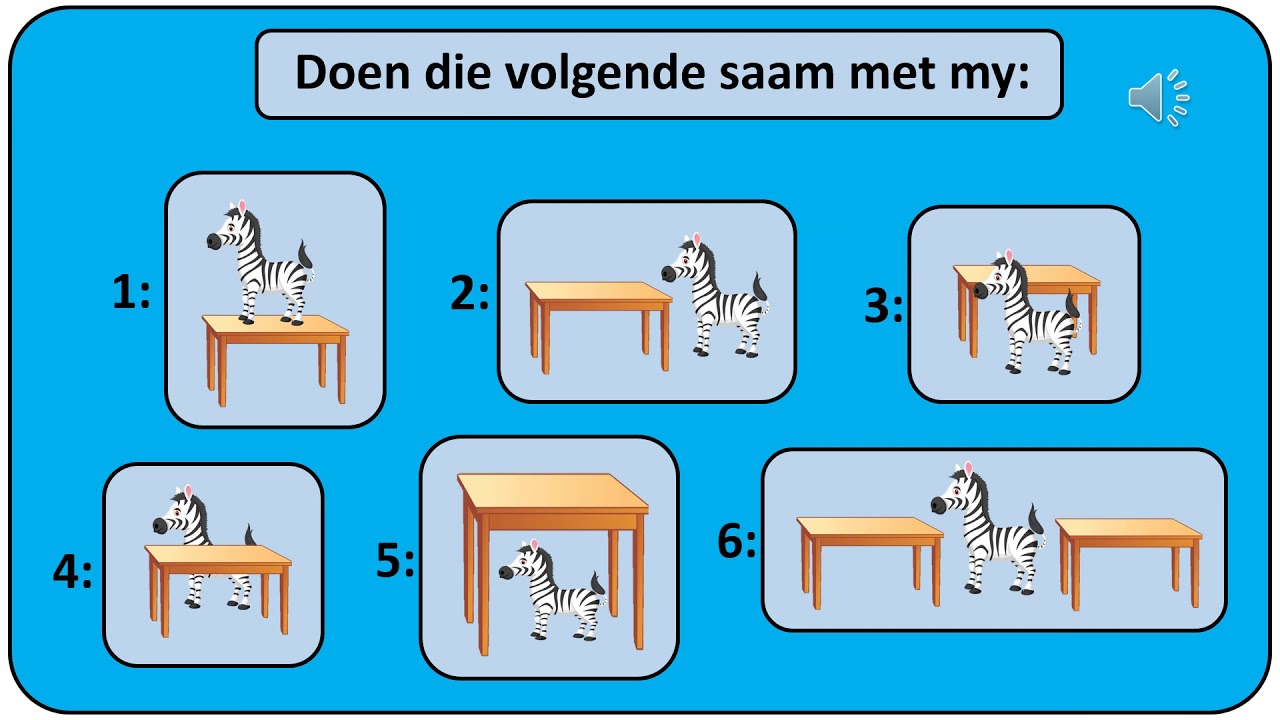 Doen die volgende saam met my:

1:

2:

3:

4:

5:

6: