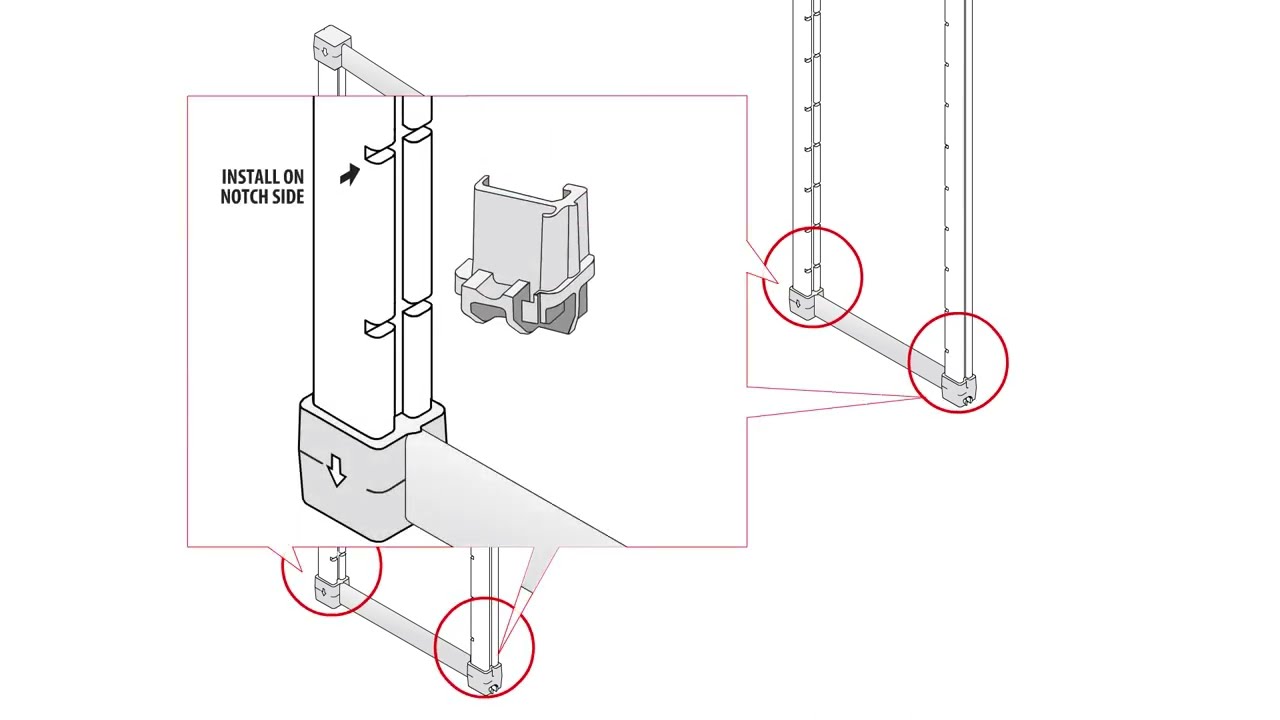 INSTALL ON NOTCH SIDE