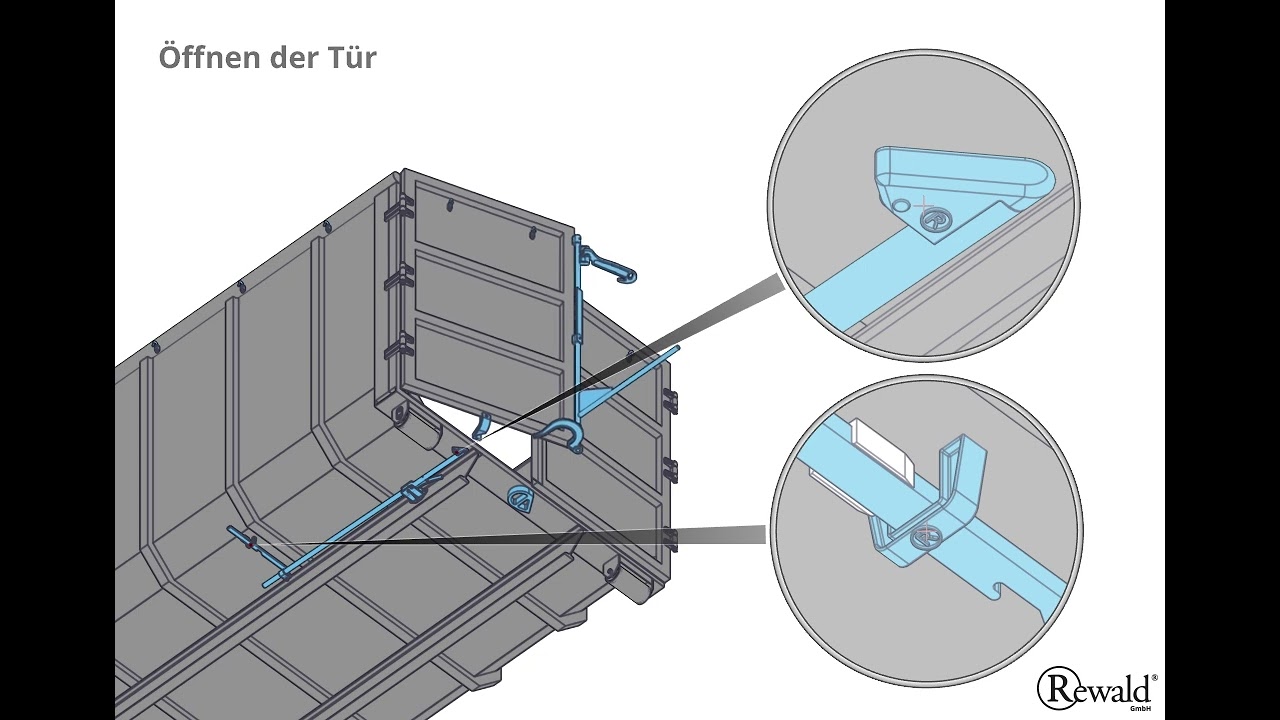 Öffnen der Tür

Rewald®
GmbH