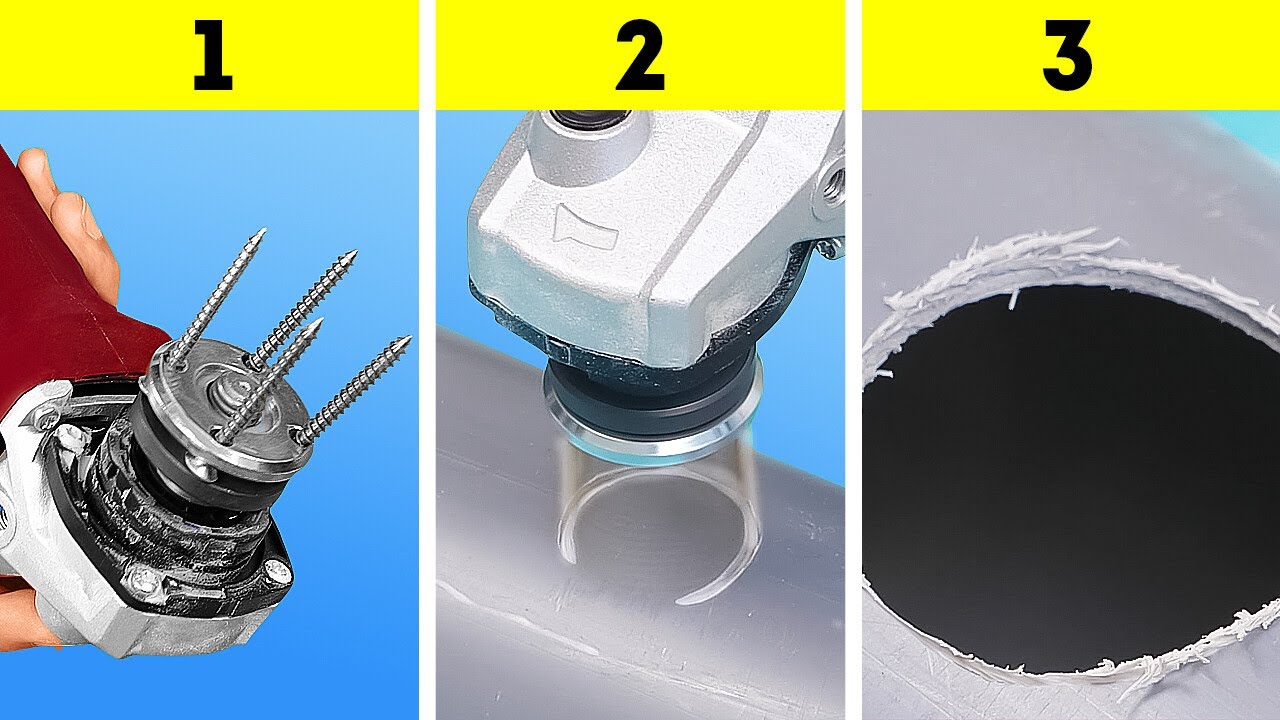 1

2

3