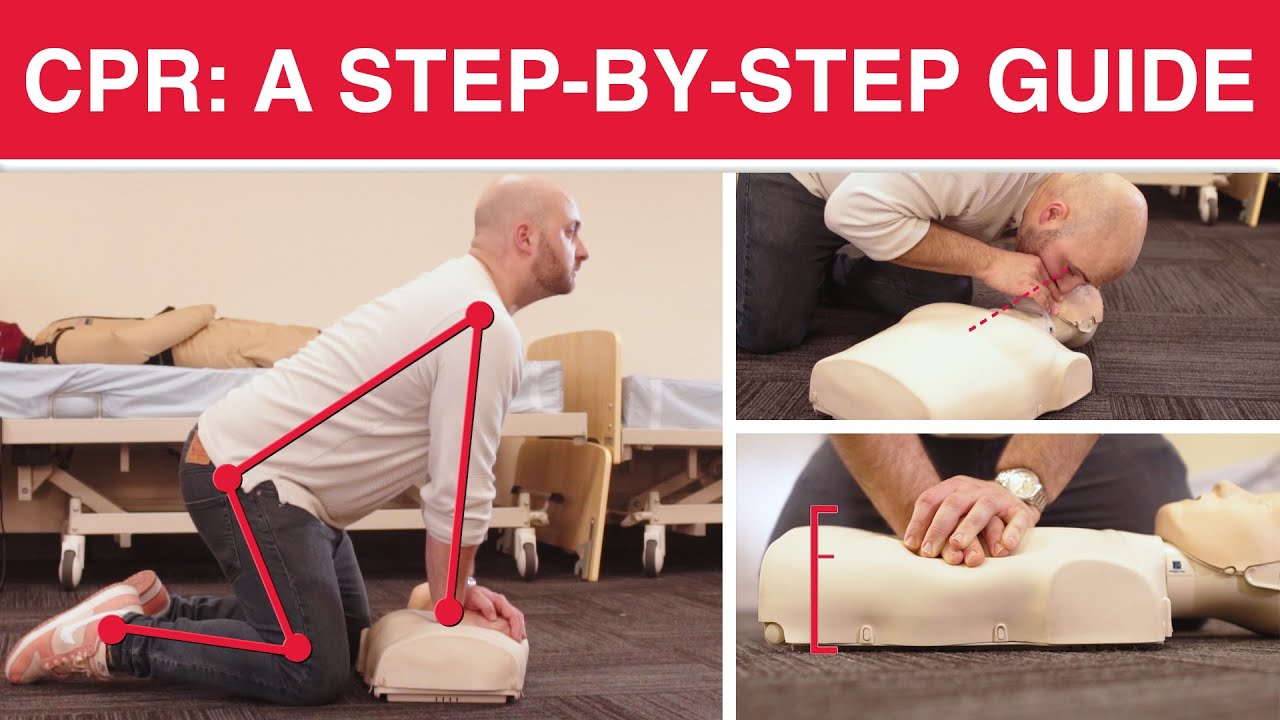 CPR: A STEP-BY-STEP GUIDE