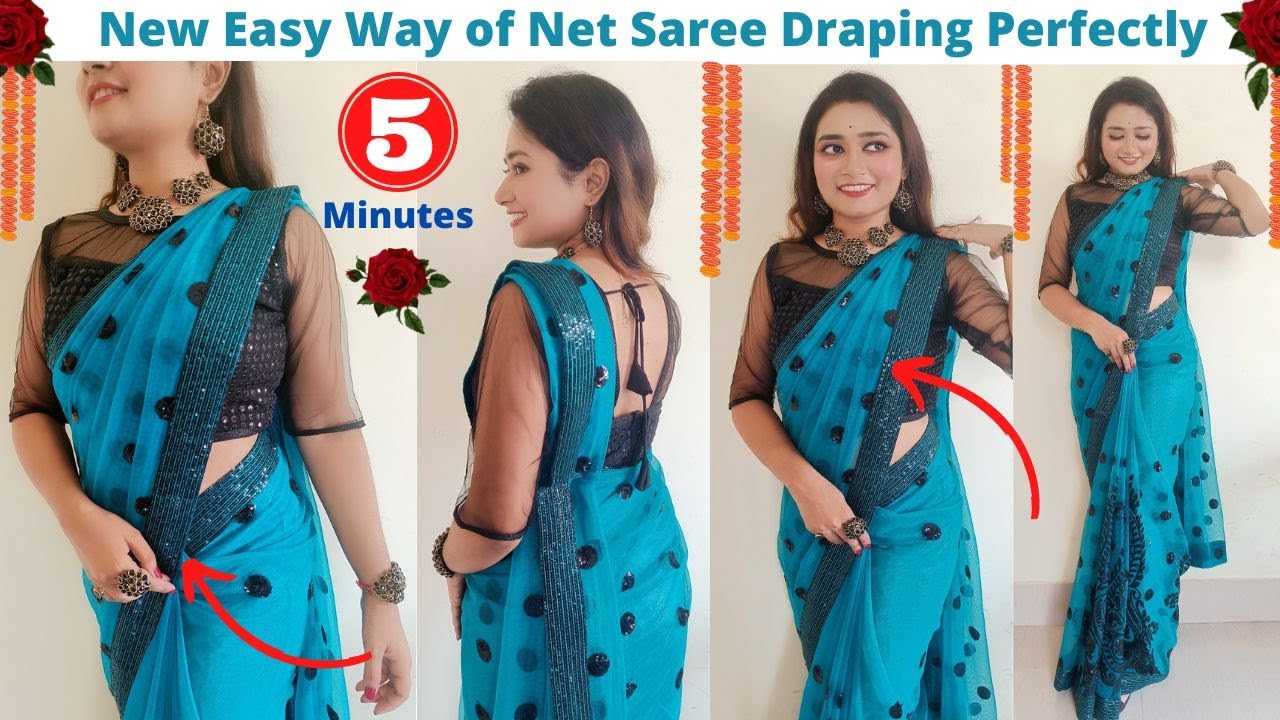 New Easy Way of Net Saree Draping Perfectly

5

Minutes