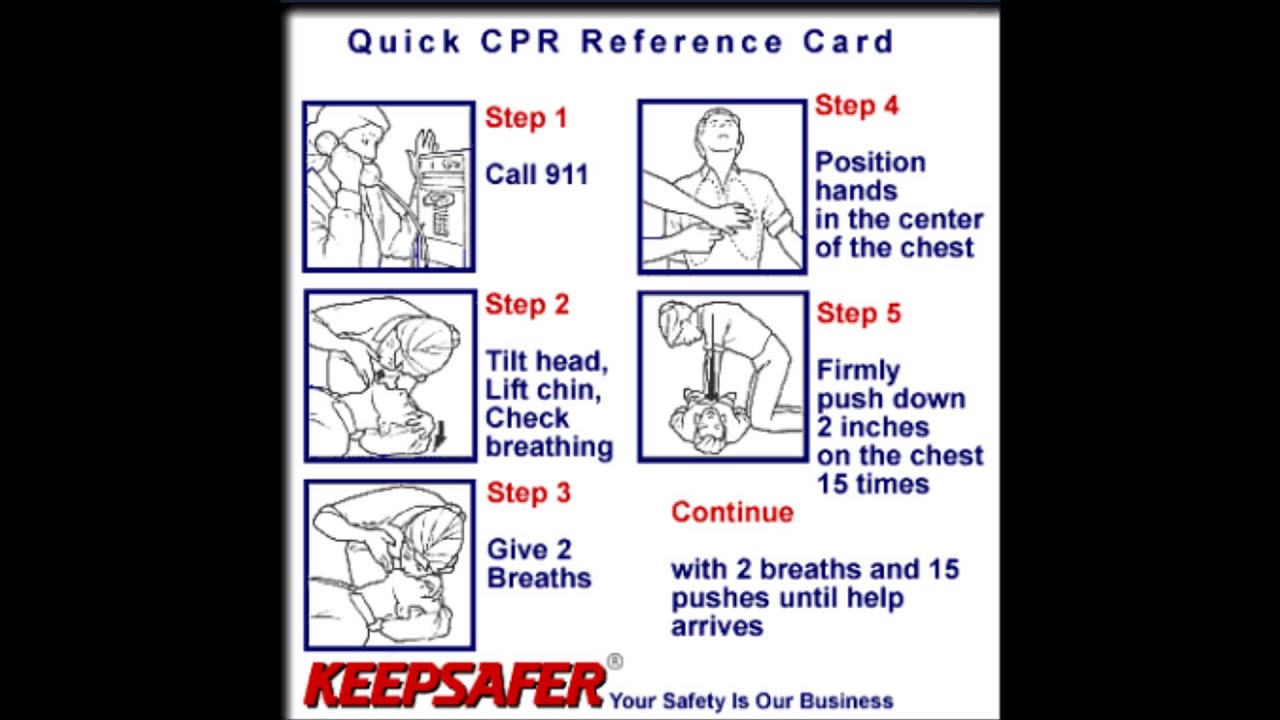 Quick CPR Reference Card

Step 1

Call 911

Step 2

Tilt head, Lift chin, Check breathing

Step 3

Give 2 Breaths

Step 4

Position hands in the center of the chest

Step 5

Firmly push down 2 inches on the chest 15 times

Continue

with 2 breaths and 15 pushes until help arrives

KEEPSAFER® Your Safety Is Our Business