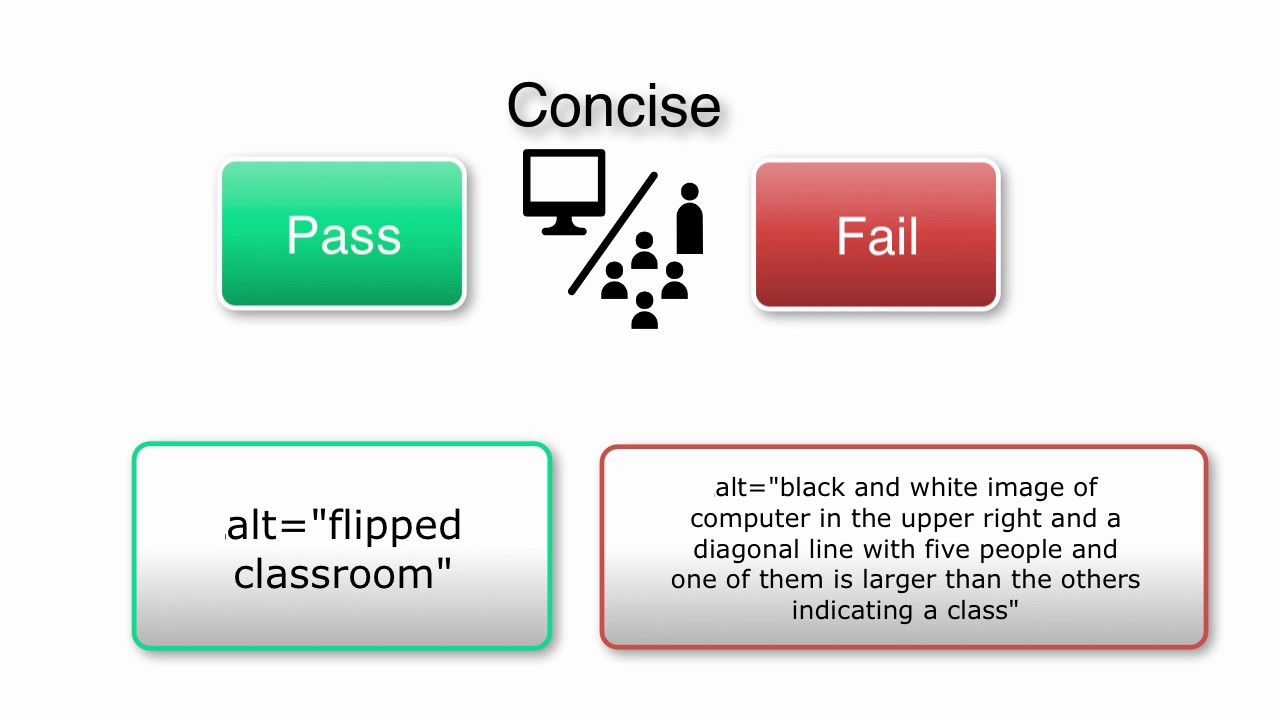 Concise

Pass

Fail

alt="flipped classroom"

alt="black and white image of computer in the upper right and a diagonal line with five people and one of them is larger than the others indicating a class"