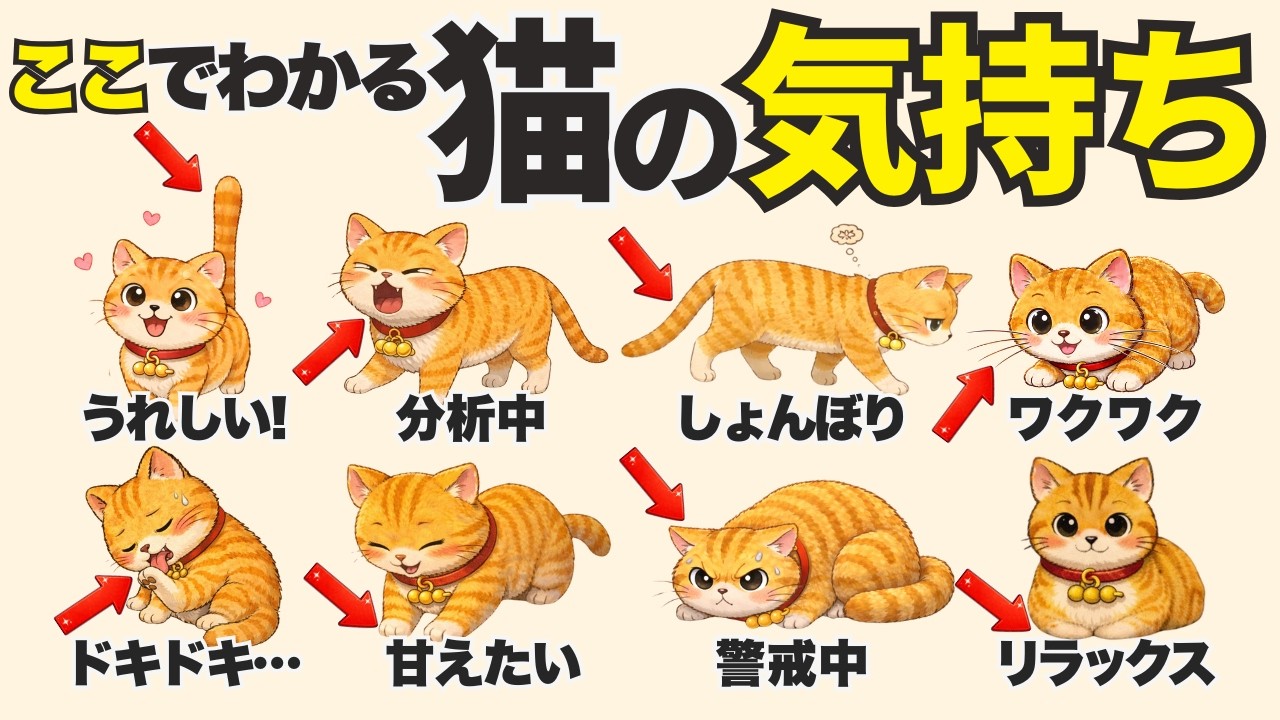 ここでわかる猫の気持ち

うれしい!

分析中

しょんぼり

ワクワク

ドキドキ…

甘えたい

警戒中

リラックス