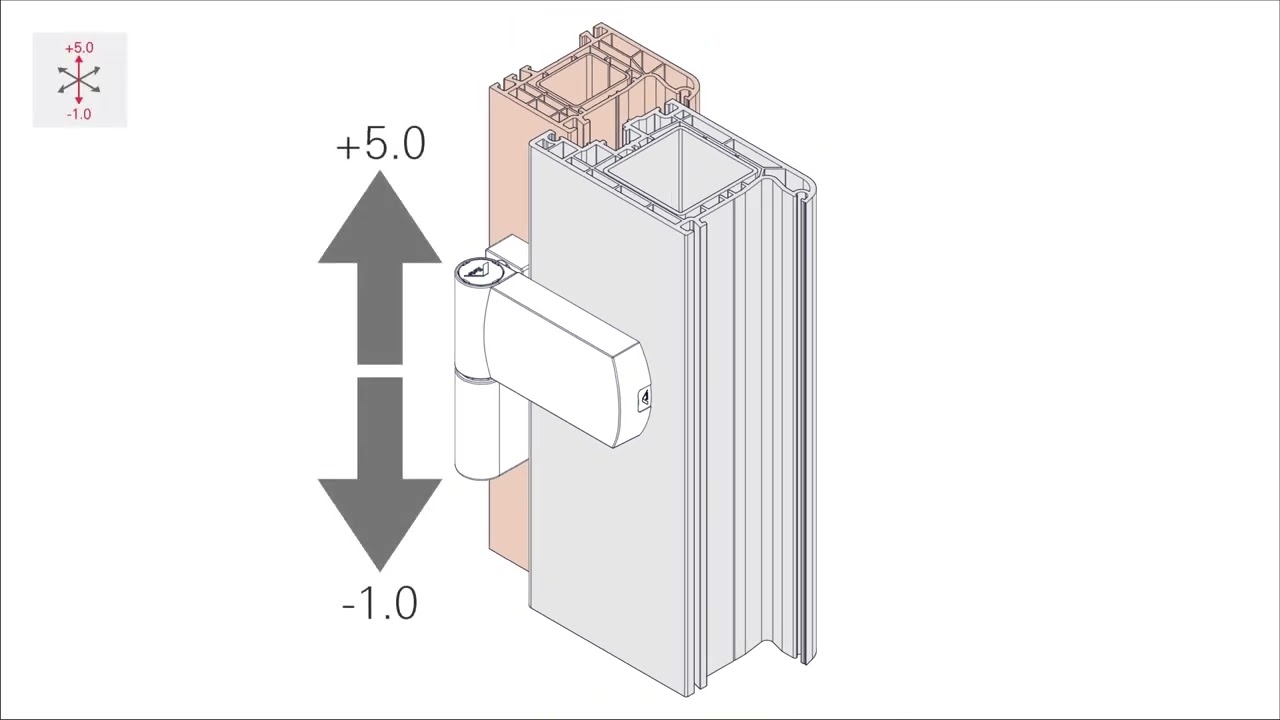 +5.0
-1.0

+5.0

-1.0