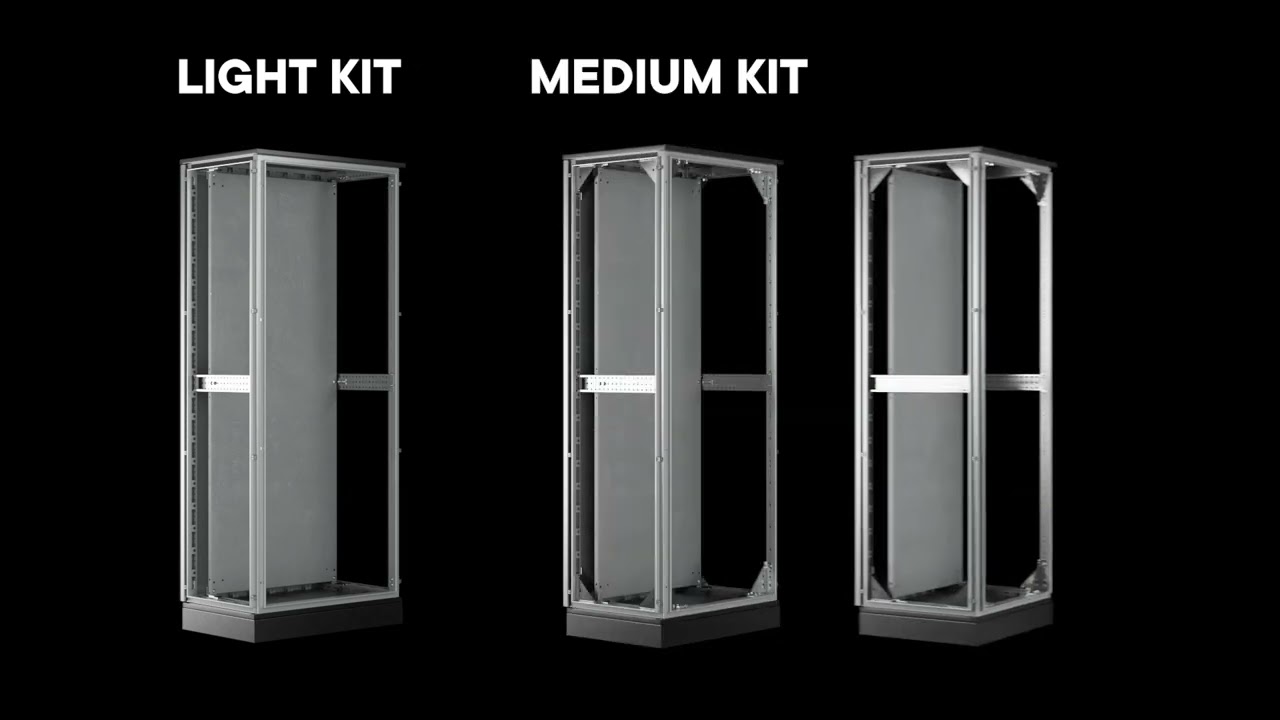 LIGHT KIT

MEDIUM KIT