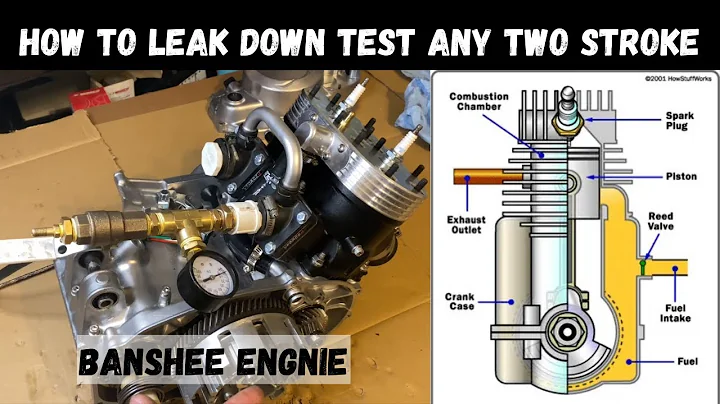 HOW TO LEAK DOWN TEST ANY TWO STROKE

BANSHEE ENGNIE

©2001 HowStuffWorks

Combustion Chamber

Spark Plug

Piston

Exhaust Outlet

Reed Valve

Crank Case

Fuel Intake

Fuel