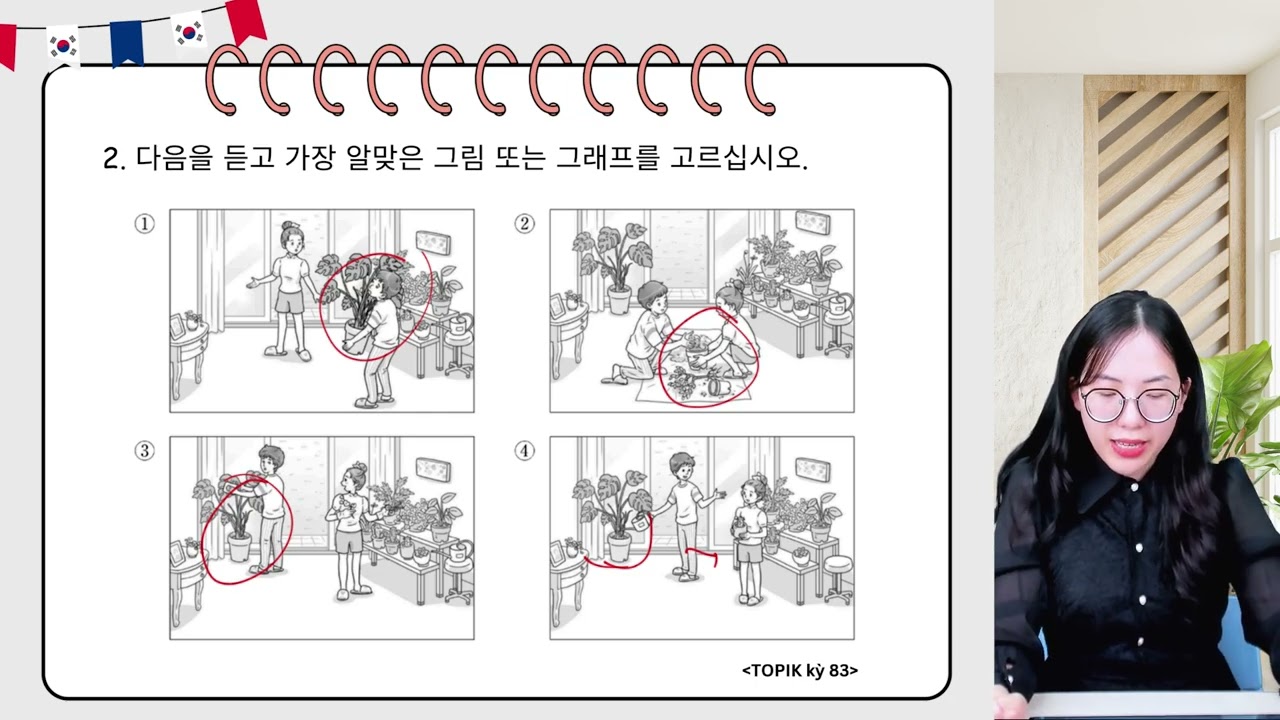 2. 다음을 듣고 가장 알맞은 그림 또는 그래프를 고르십시오.

①

②

③

④

<TOPIK kỳ 83>