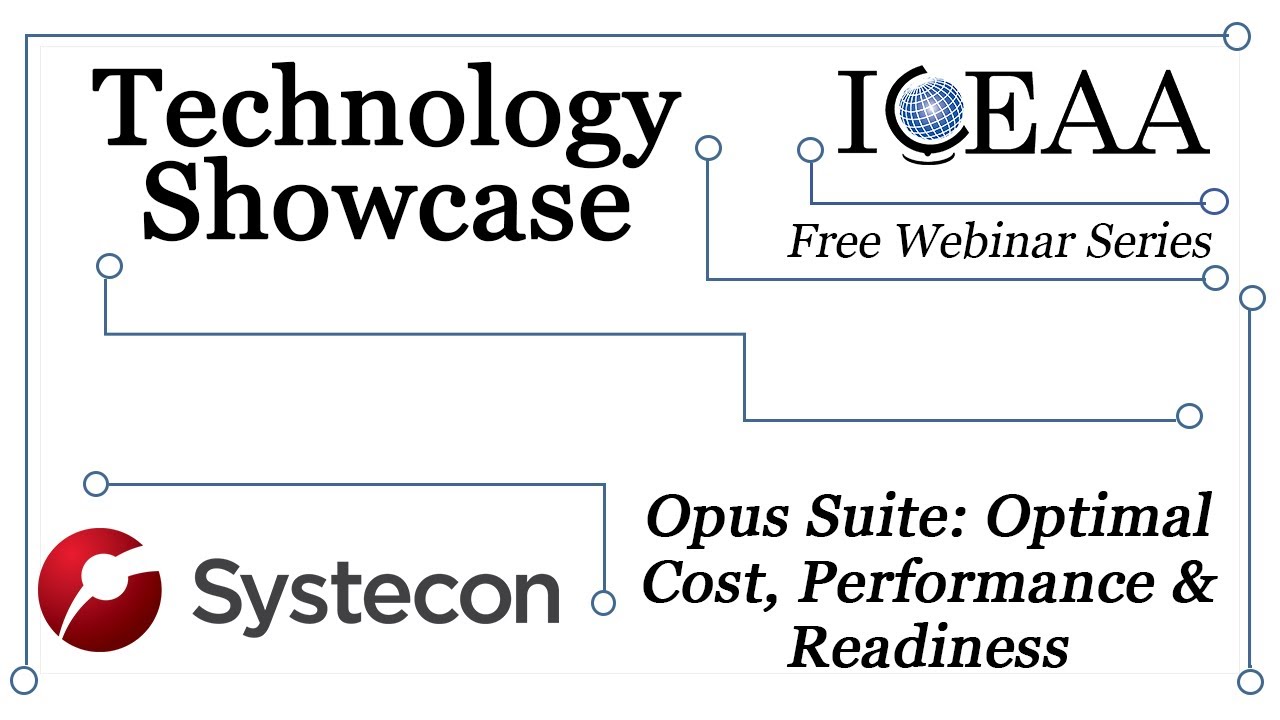 Technology Showcase

ICEAA

Free Webinar Series

Systecon

Opus Suite: Optimal Cost, Performance & Readiness