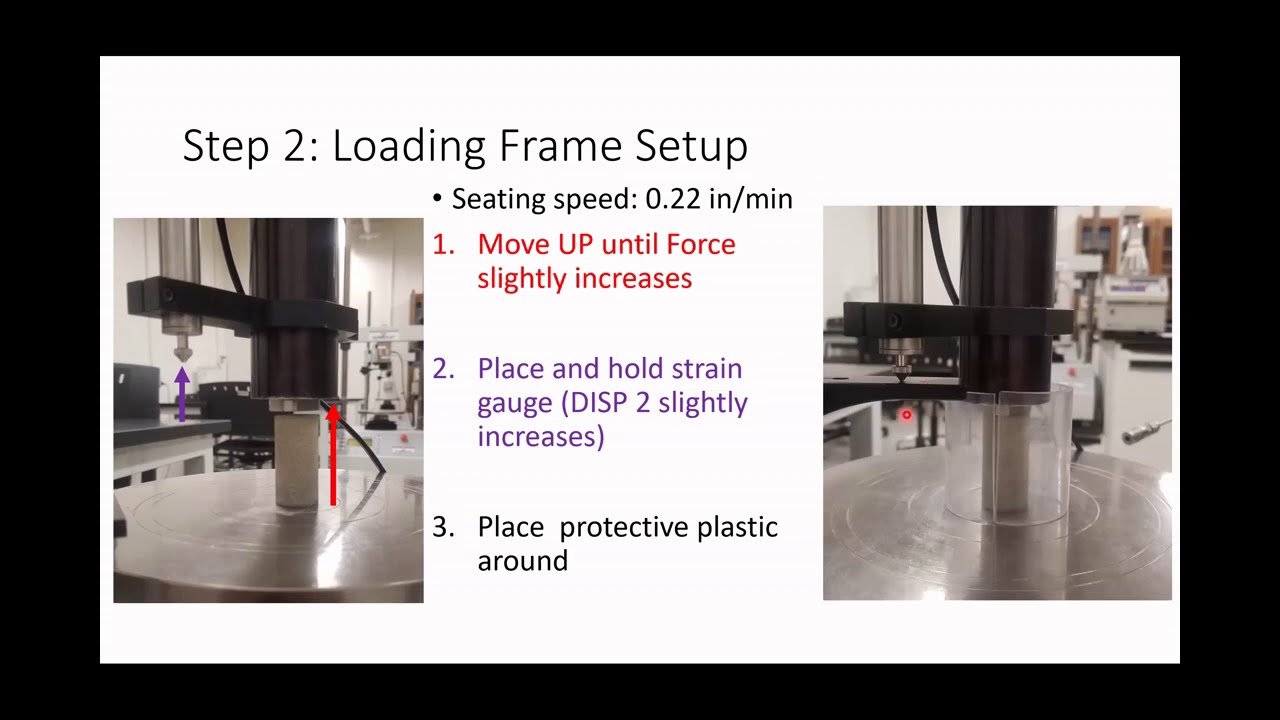 Step 2: Loading Frame Setup

• Seating speed: 0.22 in/min

1. Move UP until Force slightly increases

2. Place and hold strain gauge (DISP 2 slightly increases)

3. Place protective plastic around