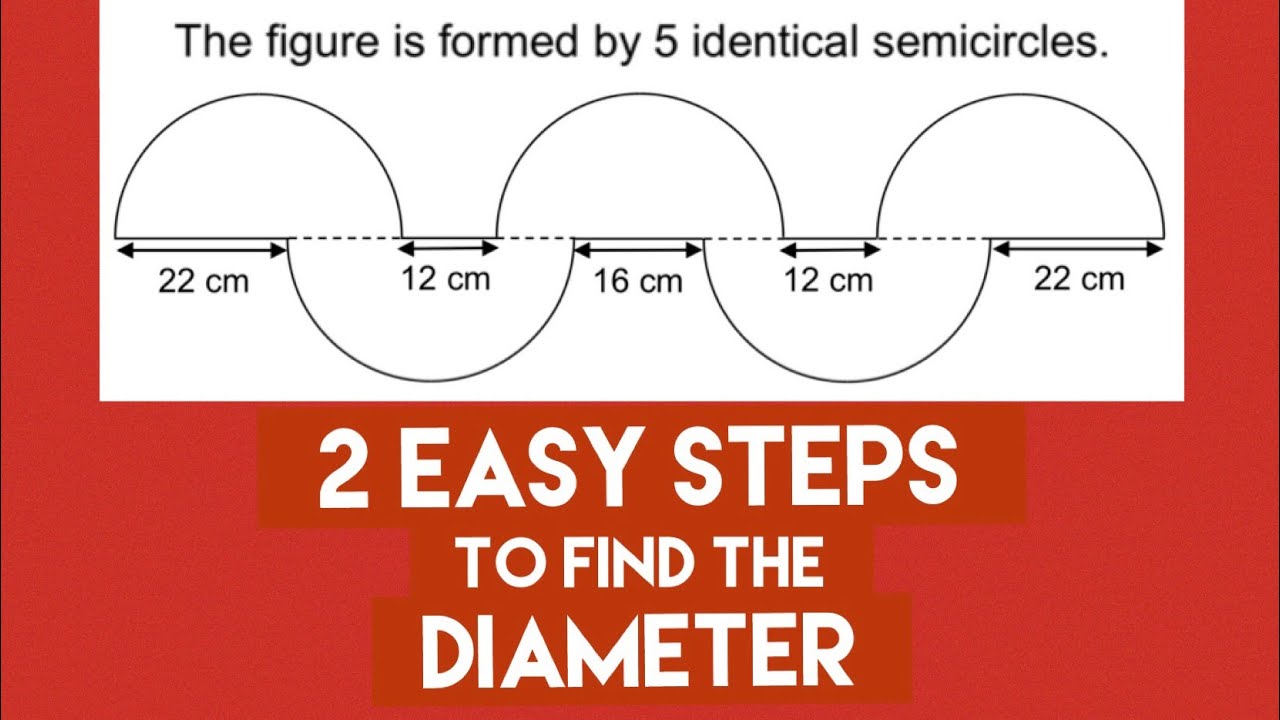 The figure is formed by 5 identical semicircles.

22 cm
12 cm
16 cm
12 cm
22 cm

2 EASY STEPS
TO FIND THE
DIAMETER