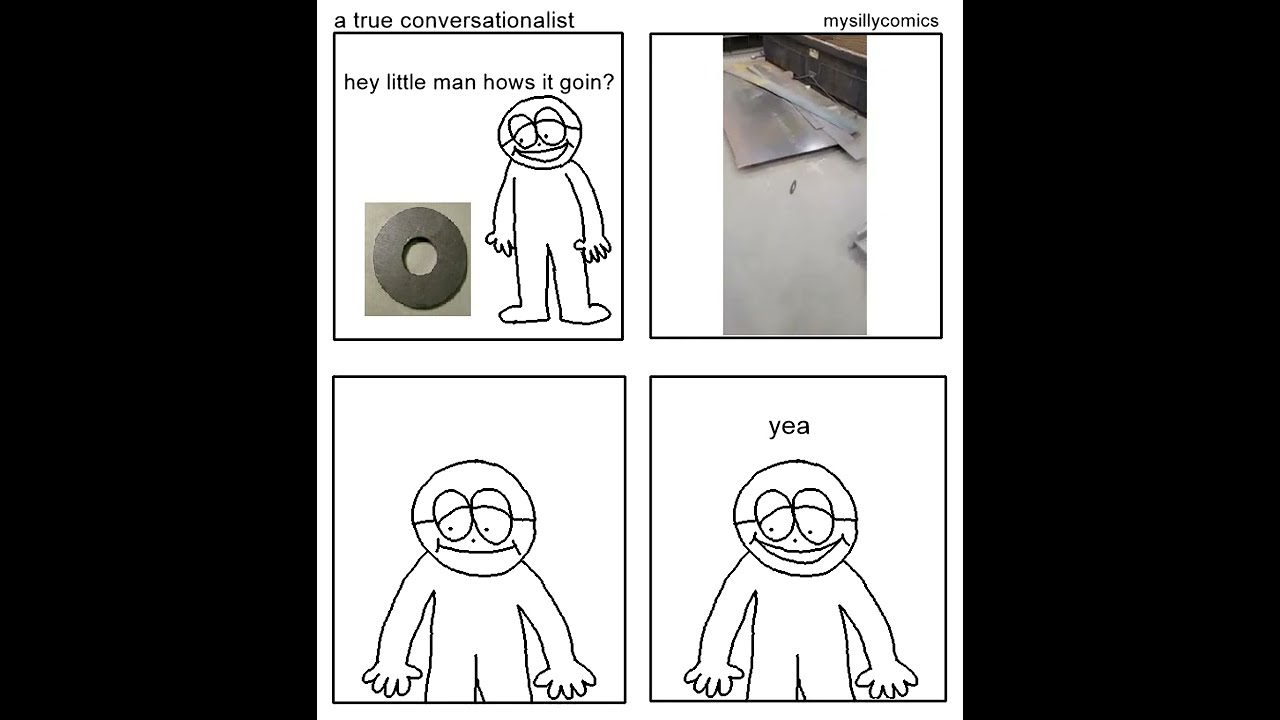 a true conversationalist

mysillycomics

hey little man hows it goin?

yea