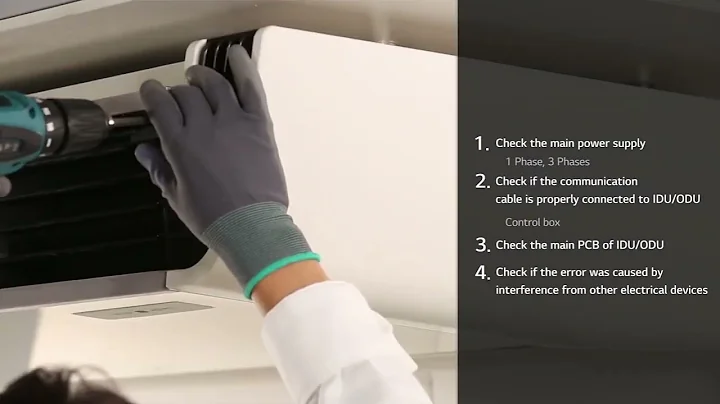 1. Check the main power supply

1 Phase, 3 Phases

2. Check if the communication cable is properly connected to IDU/ODU

Control box

3. Check the main PCB of IDU/ODU

4. Check if the error was caused by interference from other electrical devices