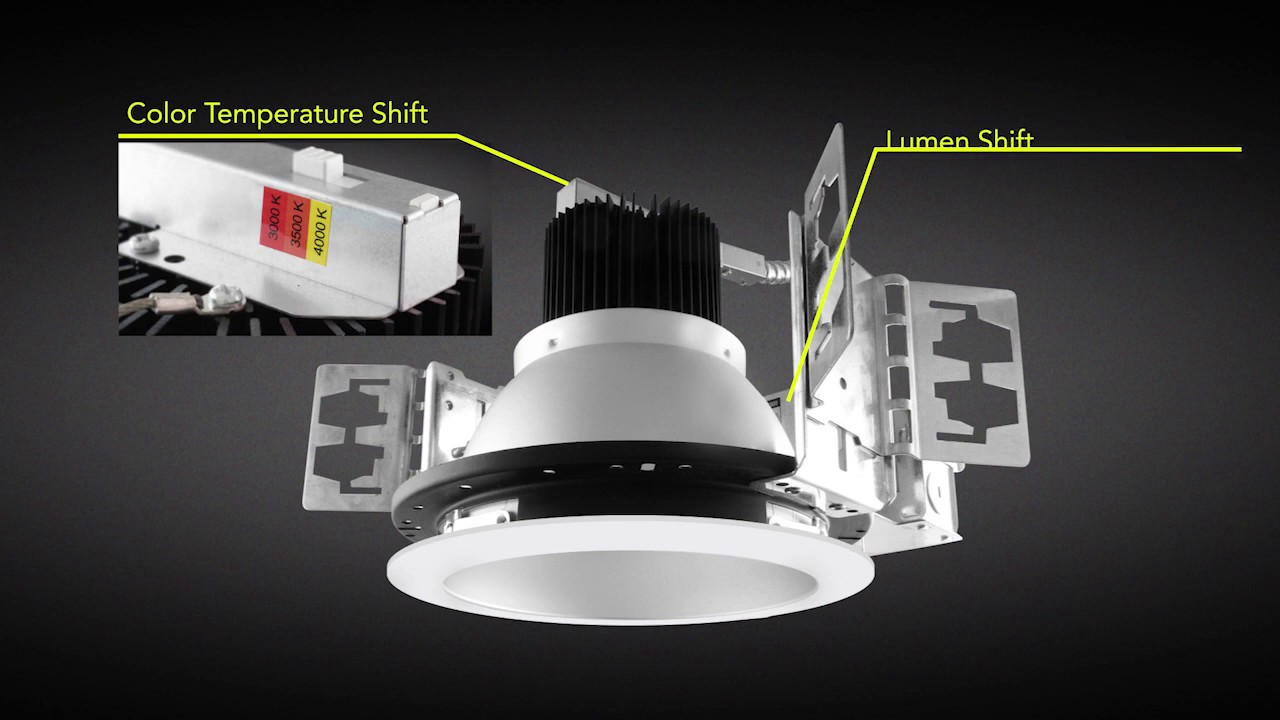 Color Temperature Shift

3000 K
3500 K
4000 K

Lumen Shift