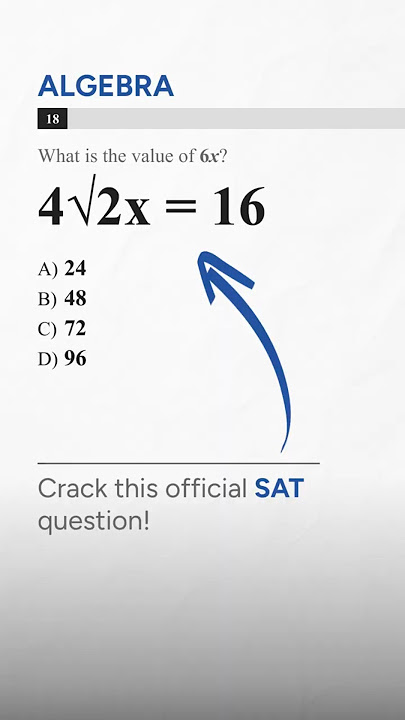 ALGEBRA

18

What is the value of $6x$?

$4\sqrt{2x} = 16$

A) 24
B) 48
C) 72
D) 96

Crack this official SAT question!