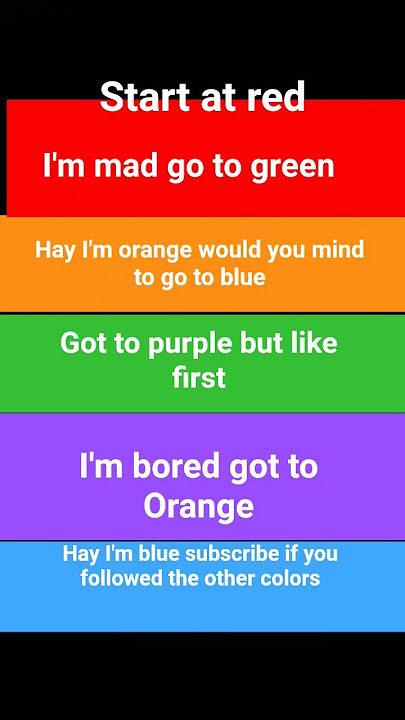 Start at red

I'm mad go to green

Hay I'm orange would you mind to go to blue

Got to purple but like first

I'm bored got to Orange

Hay I'm blue subscribe if you followed the other colors