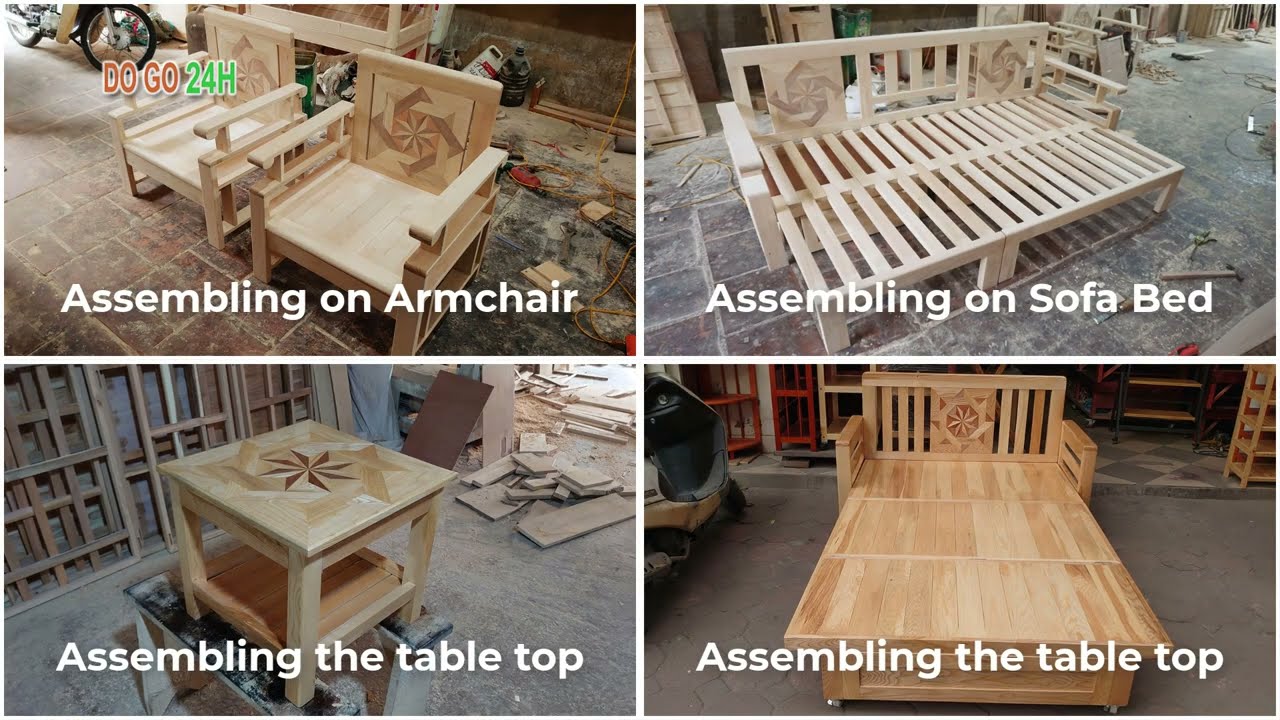 DO GO 24H

Assembling on Armchair

Assembling on Sofa Bed

Assembling the table top

Assembling the table top